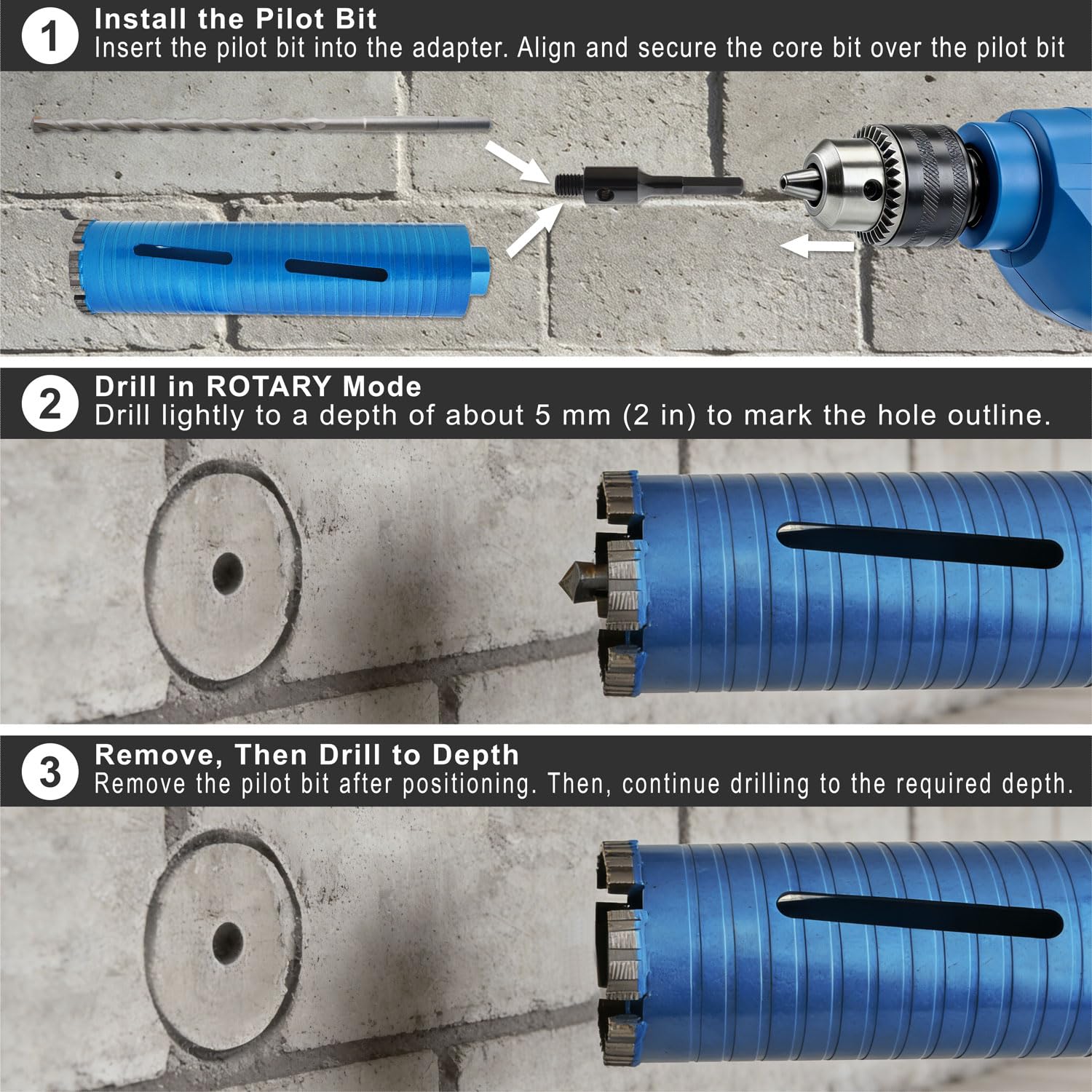 1
Install the Pilot Bit
Insert the pilot bit into the adapter. Align and secure the core bit over the pilot bit

2
Drill in ROTARY Mode
Drill lightly to a depth of about 5 mm (2 in) to mark the hole outline.

3
Remove, Then Drill to Depth
Remove the pilot bit after positioning. Then, continue drilling to the required depth.