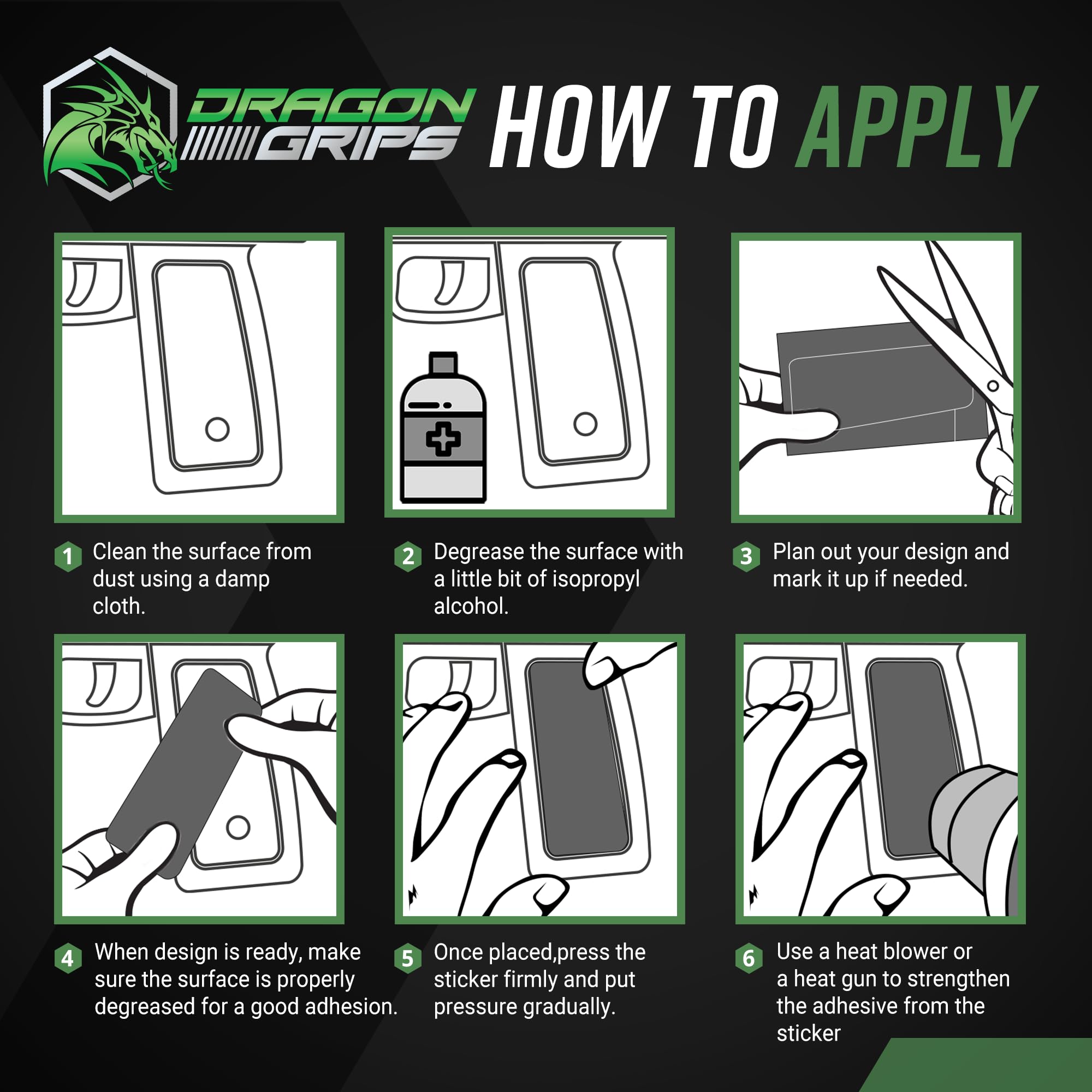 DRAGON GRIPS HOW TO APPLY

1 Clean the surface from dust using a damp cloth.

2 Degrease the surface with a little bit of isopropyl alcohol.

3 Plan out your design and mark it up if needed.

4 When design is ready, make sure the surface is properly degreased for a good adhesion.

5 Once placed,press the sticker firmly and put pressure gradually.

6 Use a heat blower or a heat gun to strengthen the adhesive from the sticker