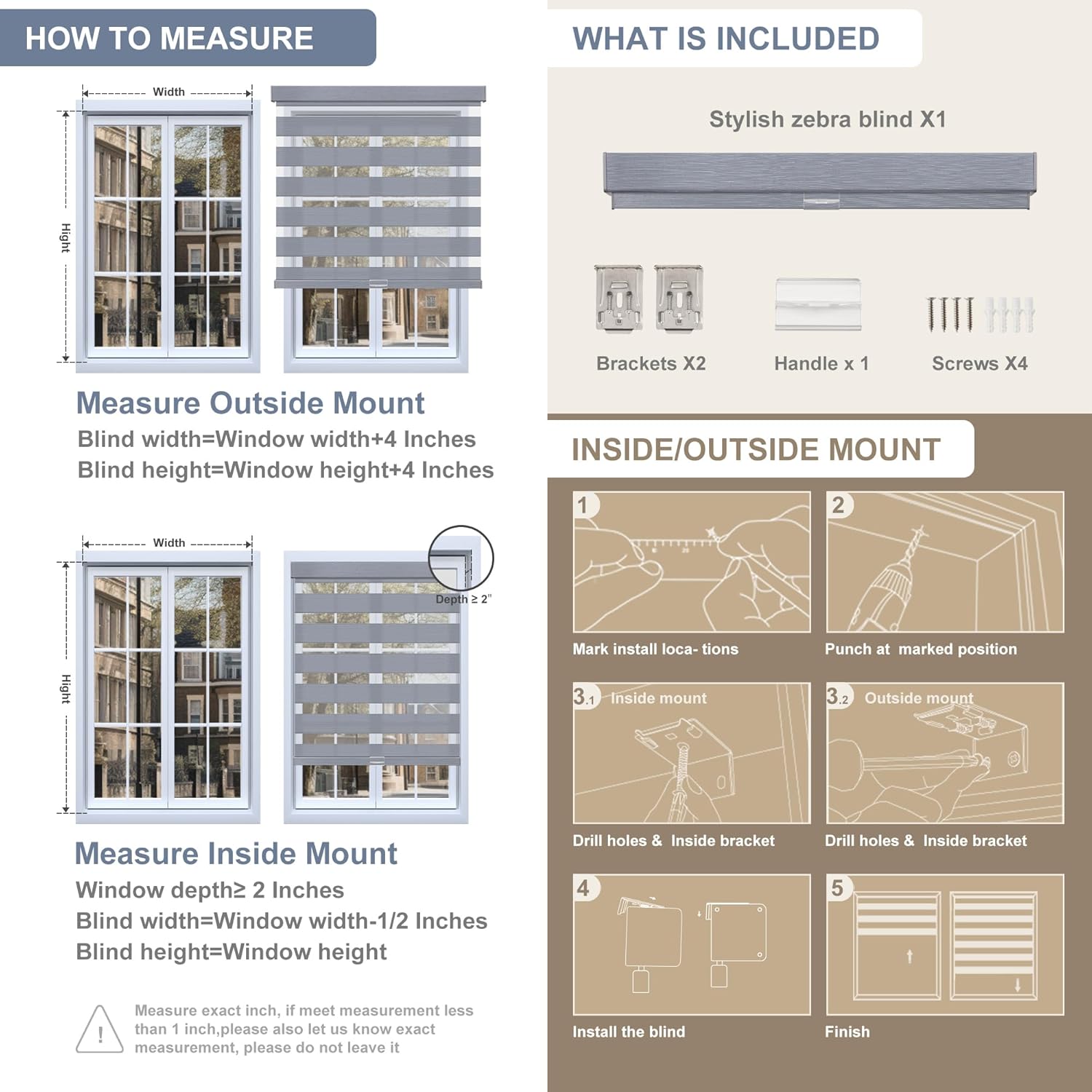 HOW TO MEASURE

Width

Hight

Measure Outside Mount

Blind width=Window width+4 Inches

Blind height=Window height+4 Inches

Width

Hight

Depth ≥ 2"

Measure Inside Mount

Window depth≥ 2 Inches

Blind width=Window width-1/2 Inches

Blind height=Window height

!

Measure exact inch, if meet measurement less than 1 inch,please also let us know exact measurement, please do not leave it

WHAT IS INCLUDED

Stylish zebra blind X1

Brackets X2

Handle x 1

Screws X4

INSIDE/OUTSIDE MOUNT

1

Mark install loca- tions

2

Punch at marked position

3.1 Inside mount

Drill holes & Inside bracket

3.2 Outside mount

Drill holes & Inside bracket

4

Install the blind

5

Finish