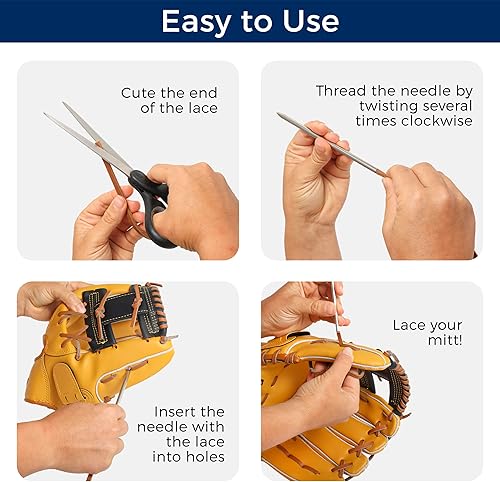 Easy to Use

Cute the end of the lace

Thread the needle by twisting several times clockwise

Insert the needle with the lace into holes

Lace your mitt!