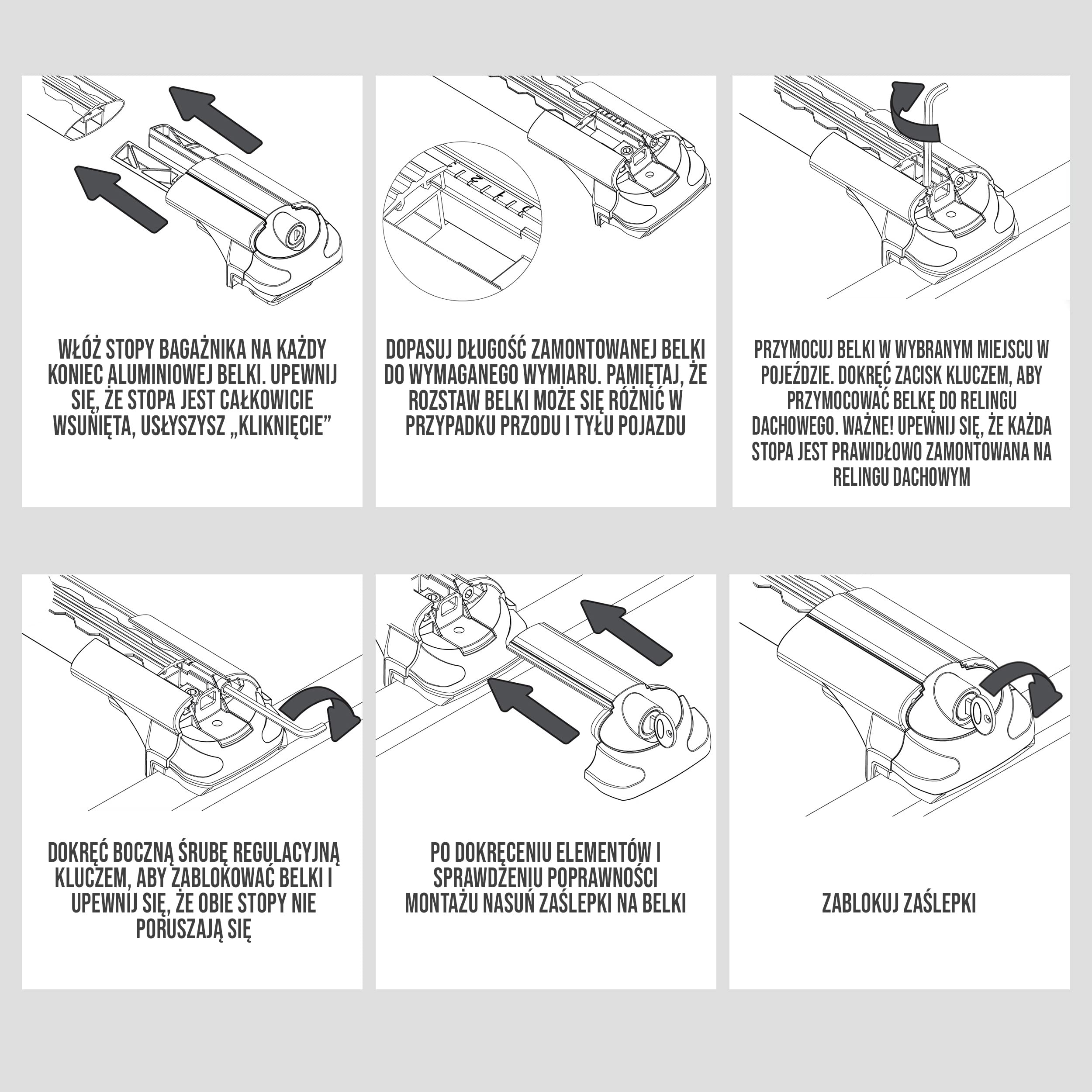 WŁÓŻ STOPY BAGAŻNIKA NA KAŻDY KONIEC ALUMINIOWEJ BELKI. UPEWNIJ SIĘ, ŻE STOPA JEST CAŁKOWICIE WSUNIĘTA, USŁYSZYSZ „KLIKNIĘCIE”

DOPASUJ DŁUGOŚĆ ZAMONTOWANEJ BELKI DO WYMAGANEGO WYMIARU. PAMIĘTAJ, ŻE ROZSTAW BELKI MOŻE SIĘ RÓŻNIĆ W PRZYPADKU PRZODU I TYŁU POJAZDU

PRZYMOCUJ BELKI W WYBRANYM MIEJSCU W POJEŹDZIE. DOKRĘĆ ZACISK KLUCZEM, ABY PRZYMOCOWAĆ BELKĘ DO RELINGU DACHOWEGO. WAŻNE! UPEWNIJ SIĘ, ŻE KAŻDA STOPA JEST PRAWIDŁOWO ZAMONTOWANA NA RELINGU DACHOWYM

DOKRĘĆ BOCZNĄ ŚRUBĘ REGULACYJNĄ KLUCZEM, ABY ZABLOKOWAĆ BELKI I UPEWNIJ SIĘ, ŻE OBIE STOPY NIE PORUSZAJĄ SIĘ

PO DOKRĘCENIU ELEMENTÓW I SPRAWDZENIU POPRAWNOŚCI MONTAŻU NASUŃ ZAŚLEPKI NA BELKI

ZABLOKUJ ZAŚLEPKI