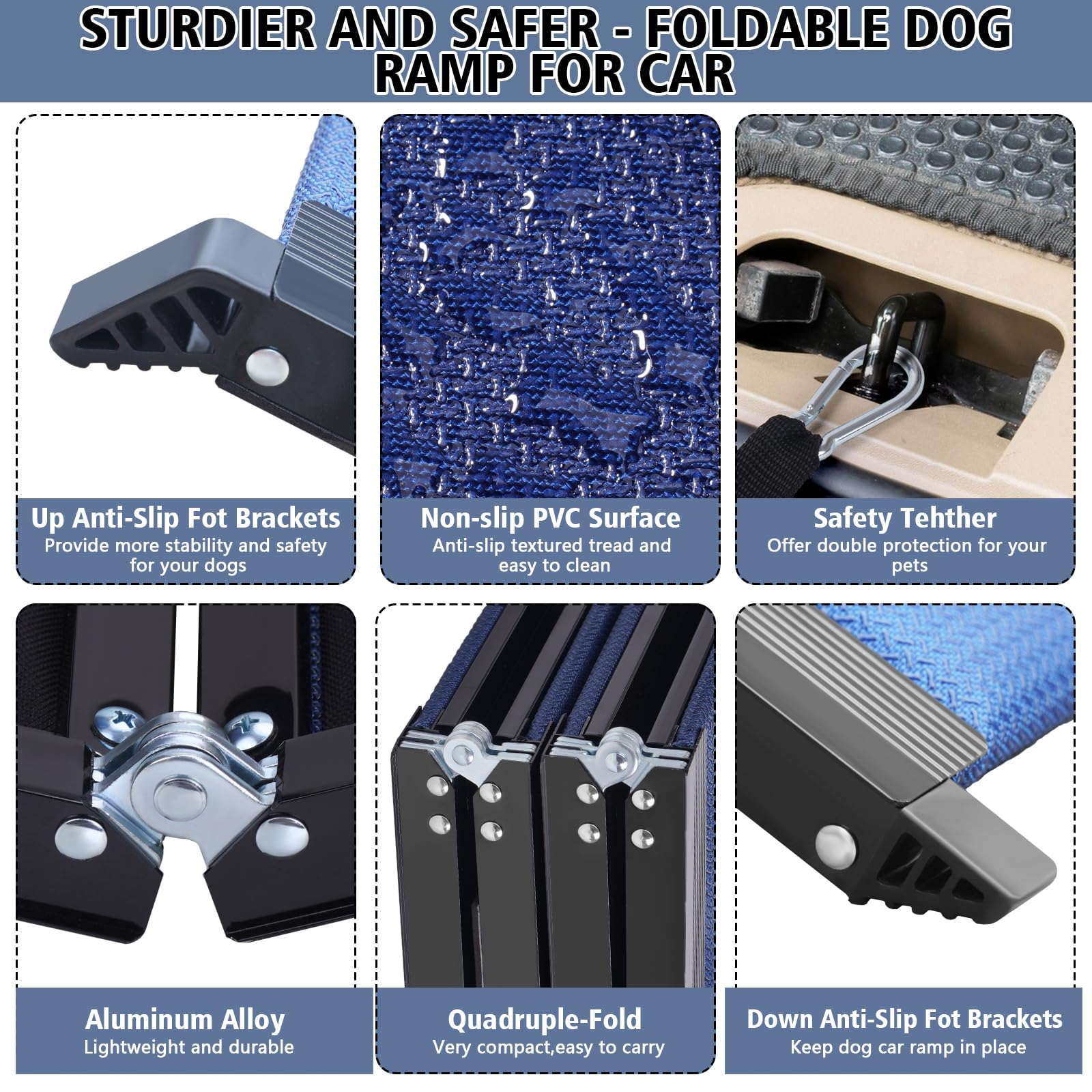 STURDIER AND SAFER - FOLDABLE DOG RAMP FOR CAR

Up Anti-Slip Fot Brackets
Provide more stability and safety for your dogs

Non-slip PVC Surface
Anti-slip textured tread and easy to clean

Safety Tehther
Offer double protection for your pets

Aluminum Alloy
Lightweight and durable

Quadruple-Fold
Very compact,easy to carry

Down Anti-Slip Fot Brackets
Keep dog car ramp in place