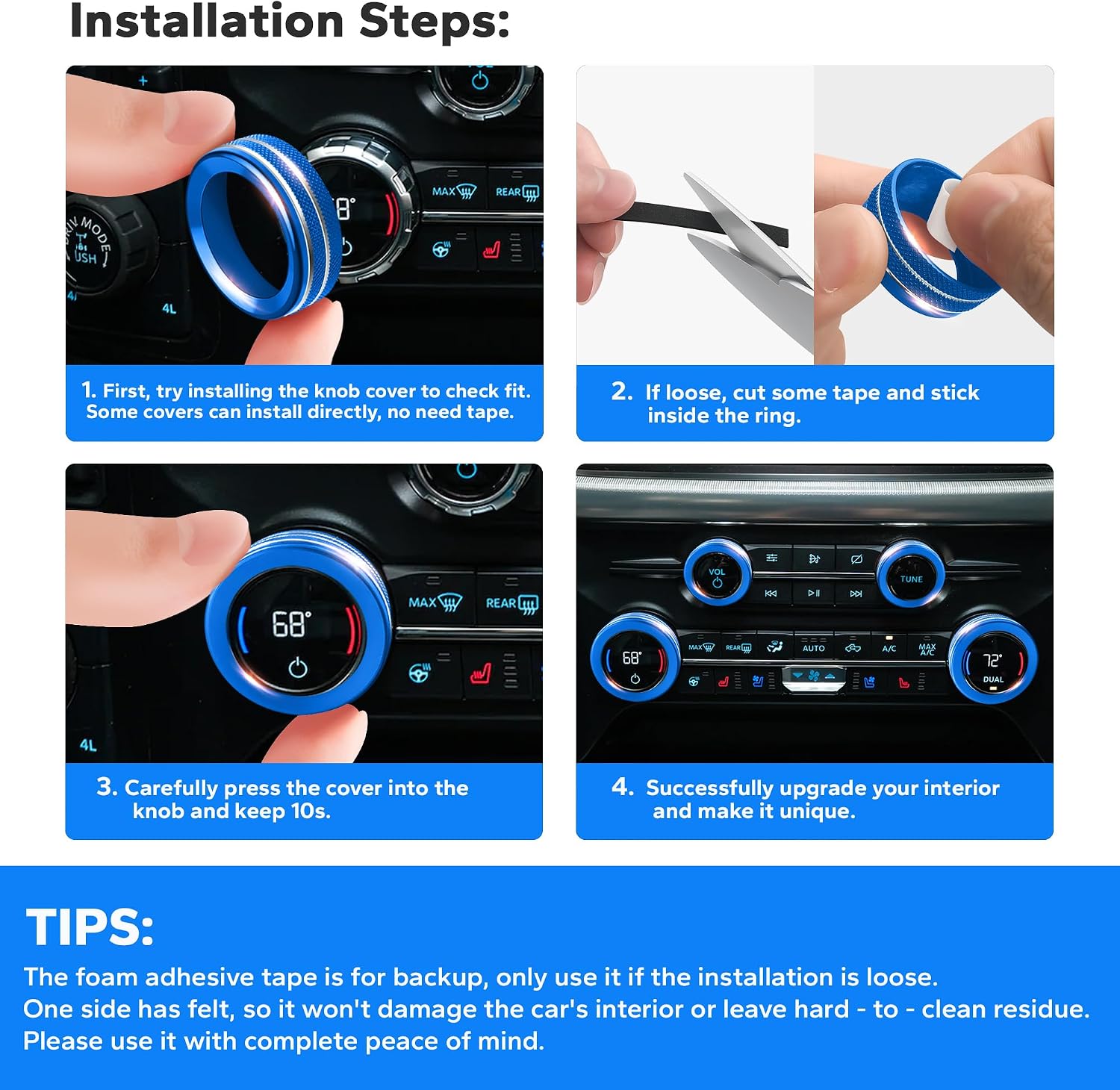 Installation Steps:

MAX REAR 4L

1. First, try installing the knob cover to check fit. Some covers can install directly, no need tape.

2. If loose, cut some tape and stick inside the ring.

68° MAX REAR 4L

3. Carefully press the cover into the knob and keep 10s.

VOL TUNE 68° MAX REAR AUTO A/C MAX A/C 72° DUAL

4. Successfully upgrade your interior and make it unique.

TIPS:

The foam adhesive tape is for backup, only use it if the installation is loose.
One side has felt, so it won't damage the car's interior or leave hard - to - clean residue.
Please use it with complete peace of mind.