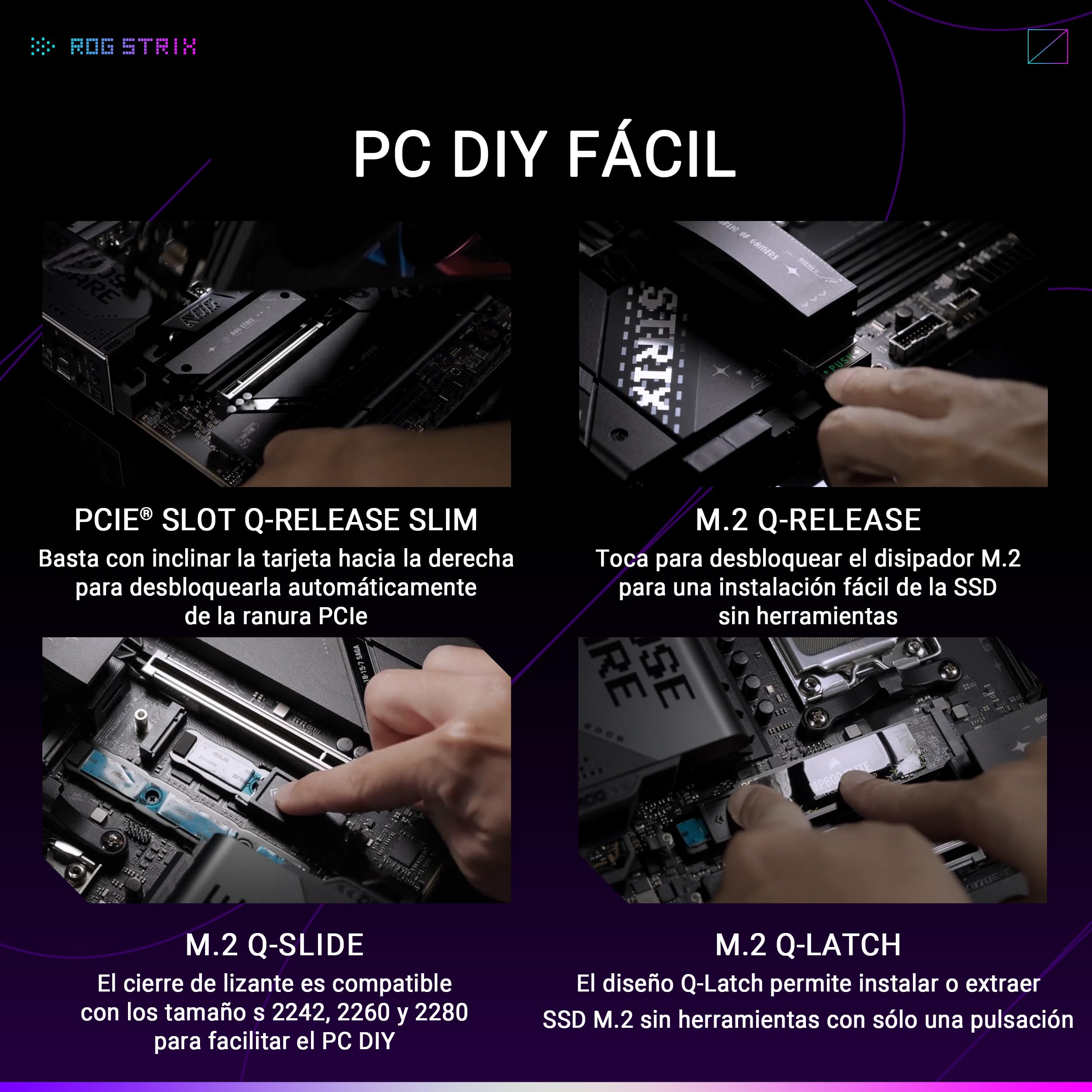 ROG STRIX

PC DIY FÁCIL

PCIE® SLOT Q-RELEASE SLIM
Basta con inclinar la tarjeta hacia la derecha para desbloquearla automáticamente de la ranura PCIe

M.2 Q-RELEASE
Toca para desbloquear el disipador M.2 para una instalación fácil de la SSD sin herramientas

M.2 Q-SLIDE
El cierre de lizante es compatible con los tamaño s 2242, 2260 y 2280 para facilitar el PC DIY

M.2 Q-LATCH
El diseño Q-Latch permite instalar o extraer SSD M.2 sin herramientas con sólo una pulsación