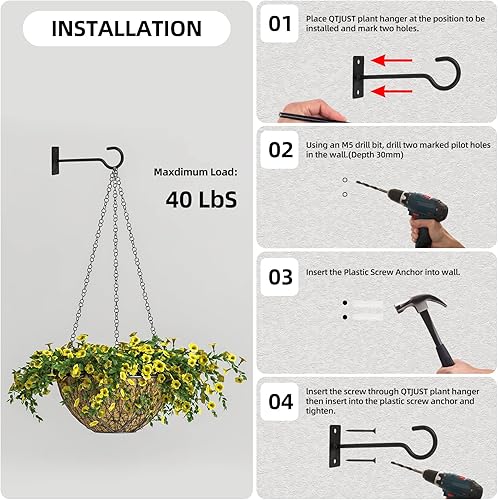 INSTALLATION

Maxdimum Load:

40 LbS

01 Place QTJUST plant hanger at the position to be installed and mark two holes.

02 Using an M5 drill bit, drill two marked pilot holes in the wall.(Depth 30mm)

03 Insert the Plastic Screw Anchor into wall.

04 Insert the screw through QTJUST plant hanger then insert into the plastic screw anchor and tighten.