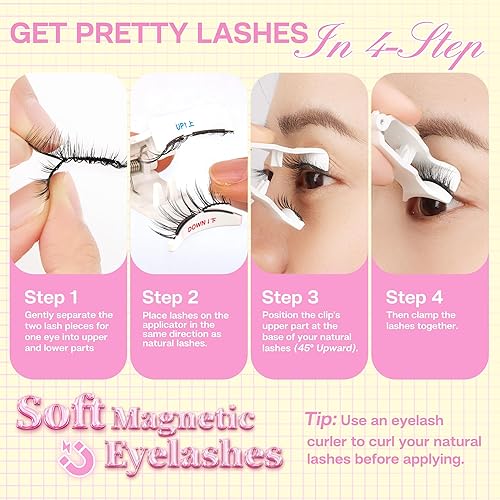 GET PRETTY LASHES In 4-Step

UP | 上

DOWN | 下

Step 1
Gently separate the two lash pieces for one eye into upper and lower parts

Step 2
Place lashes on the applicator in the same direction as natural lashes.

Step 3
Position the clip's upper part at the base of your natural lashes (45° Upward).

Step 4
Then clamp the lashes together.

Soft Magnetic Eyelashes

Tip: Use an eyelash curler to curl your natural lashes before applying.