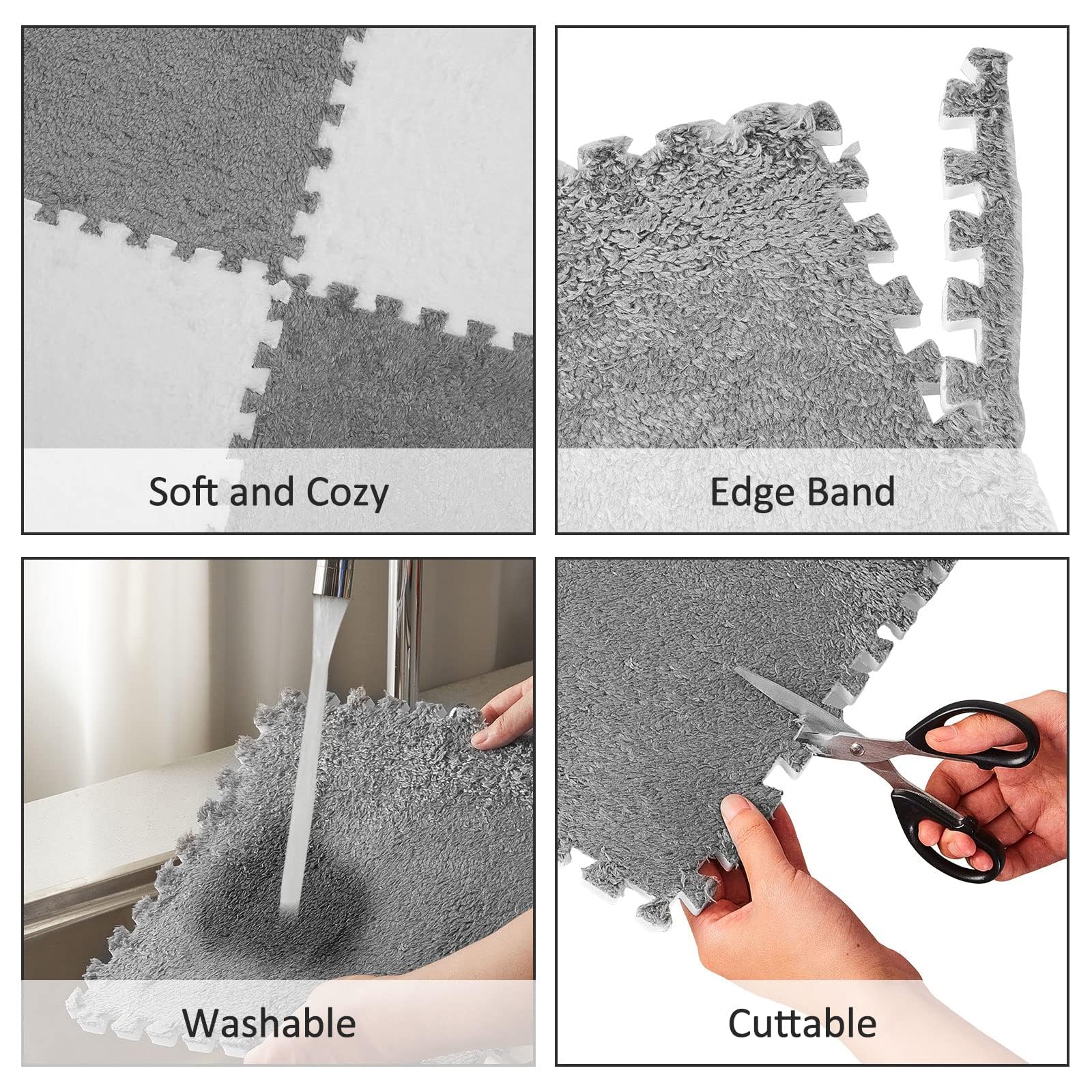 Soft and Cozy

Edge Band

Washable

Cuttable