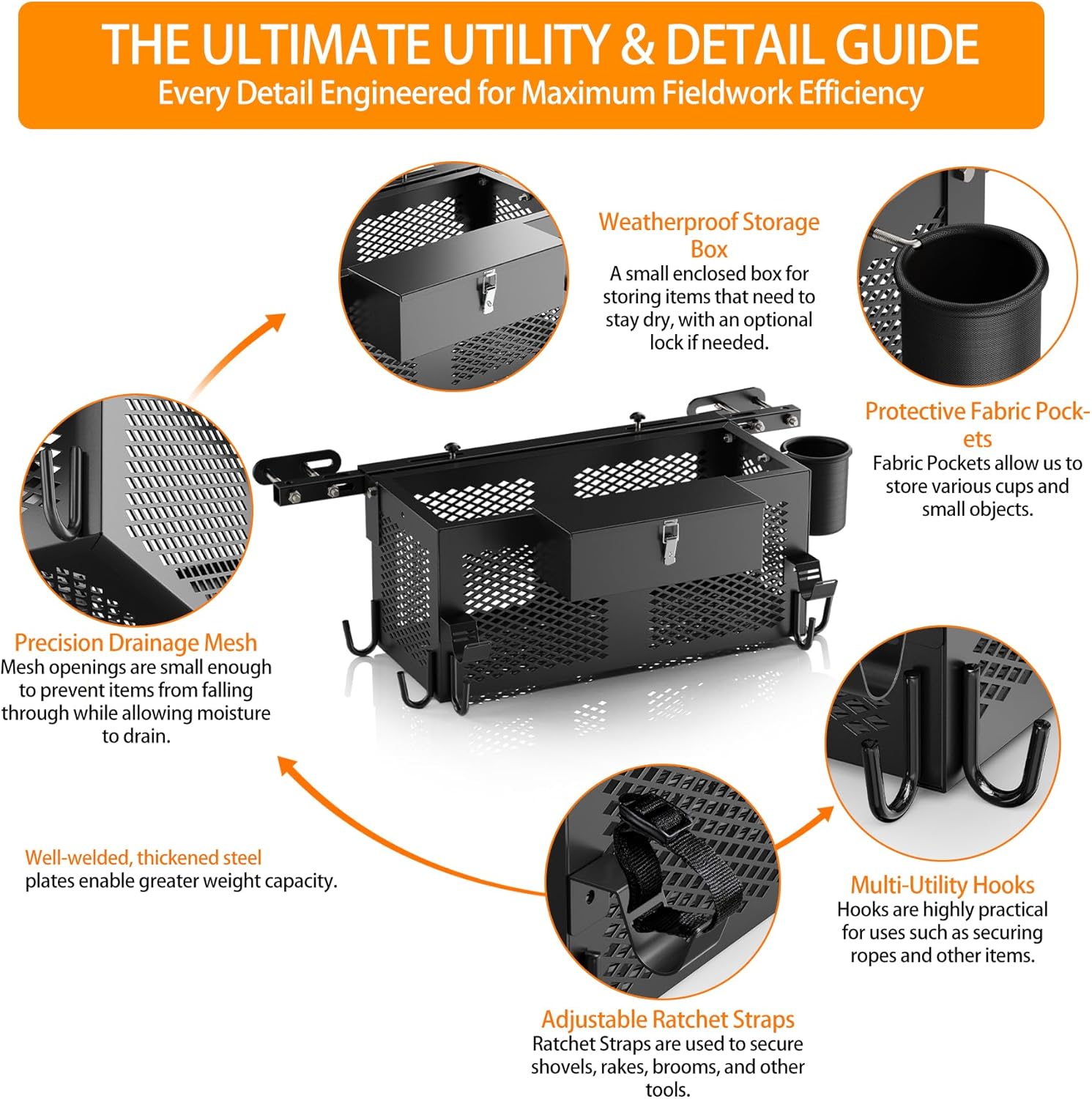 THE ULTIMATE UTILITY & DETAIL GUIDE
Every Detail Engineered for Maximum Fieldwork Efficiency

Weatherproof Storage Box
A small enclosed box for storing items that need to stay dry, with an optional lock if needed.

Protective Fabric Pockets
Fabric Pockets allow us to store various cups and small objects.

Precision Drainage Mesh
Mesh openings are small enough to prevent items from falling through while allowing moisture to drain.

Well-welded, thickened steel plates enable greater weight capacity.

Multi-Utility Hooks
Hooks are highly practical for uses such as securing ropes and other items.

Adjustable Ratchet Straps
Ratchet Straps are used to secure shovels, rakes, brooms, and other tools.