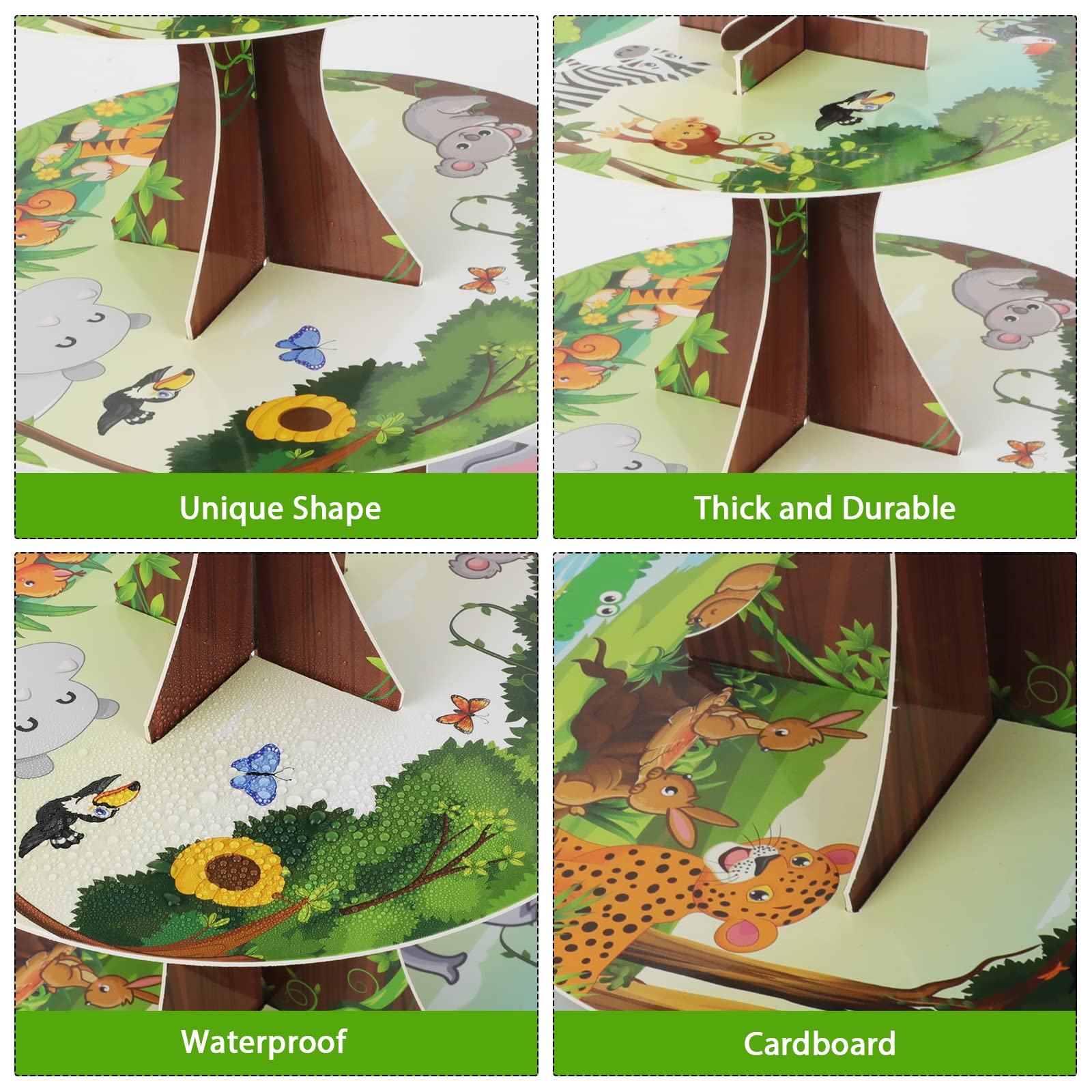 Unique Shape

Thick and Durable

Waterproof

Cardboard