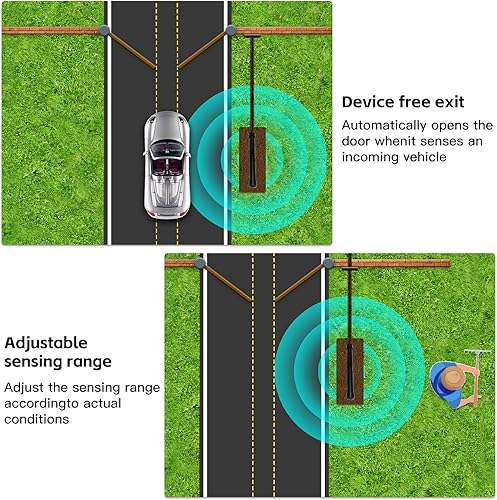 Device free exit

Automatically opens the door whenit senses an incoming vehicle

Adjustable sensing range

Adjust the sensing range accordingto actual conditions