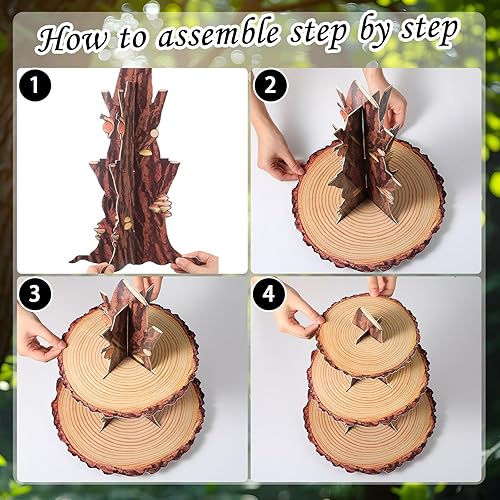 How to assemble step by step

1

2

3

4