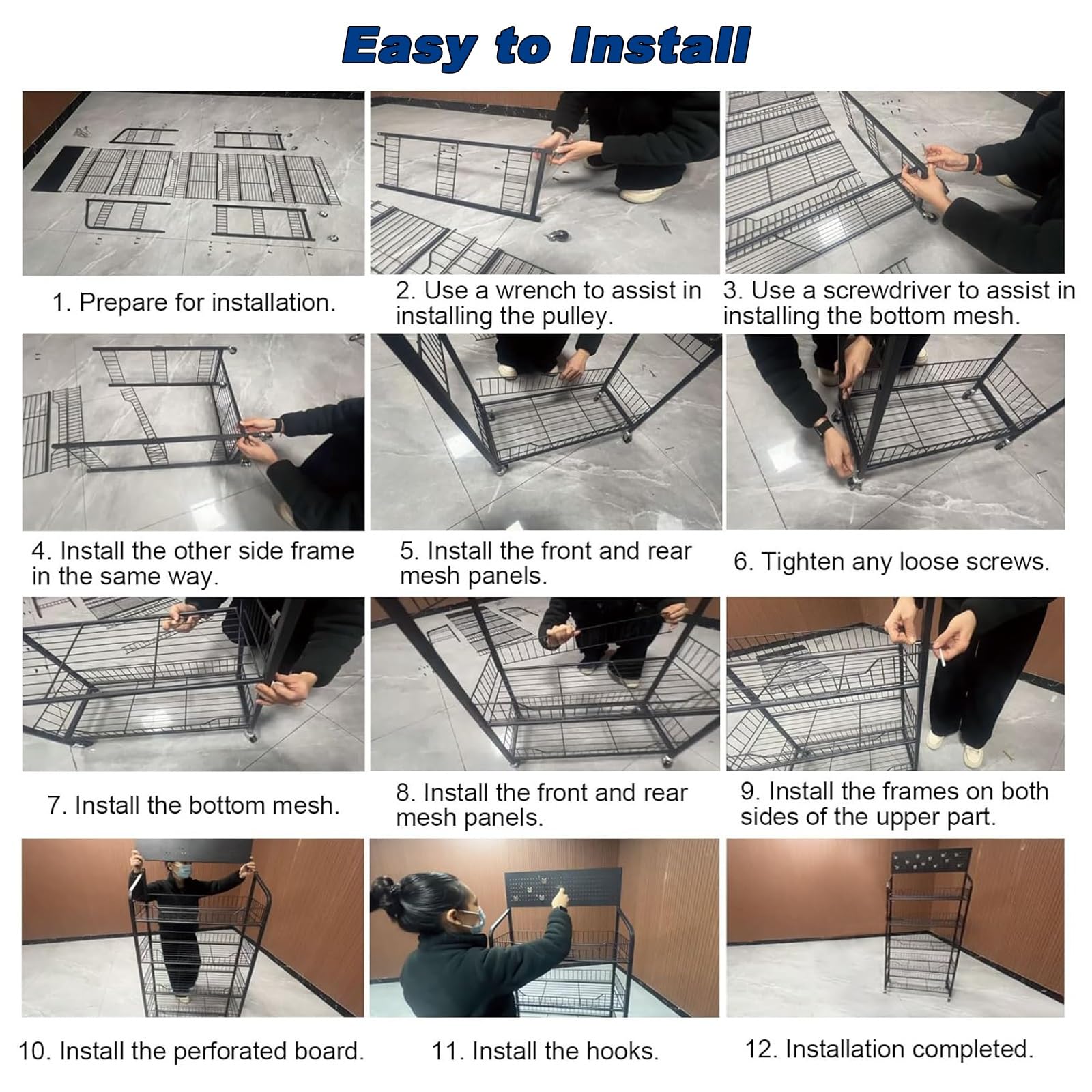 Easy to Install

1. Prepare for installation.

2. Use a wrench to assist in installing the pulley.

3. Use a screwdriver to assist in installing the bottom mesh.

4. Install the other side frame in the same way.

5. Install the front and rear mesh panels.

6. Tighten any loose screws.

7. Install the bottom mesh.

8. Install the front and rear mesh panels.

9. Install the frames on both sides of the upper part.

10. Install the perforated board.

11. Install the hooks.

12. Installation completed.