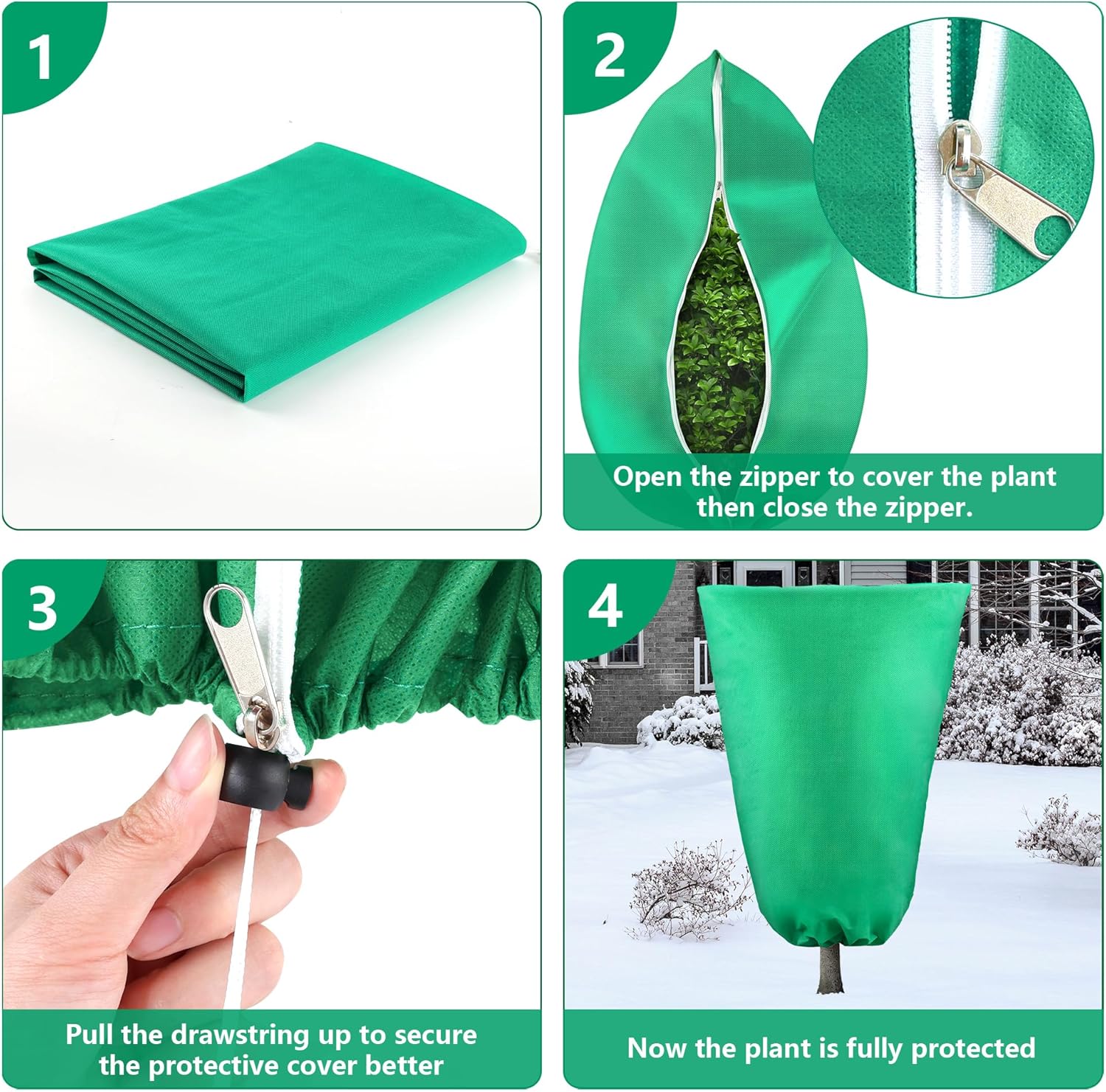 1

2

Open the zipper to cover the plant then close the zipper.

3

Pull the drawstring up to secure the protective cover better

4

Now the plant is fully protected