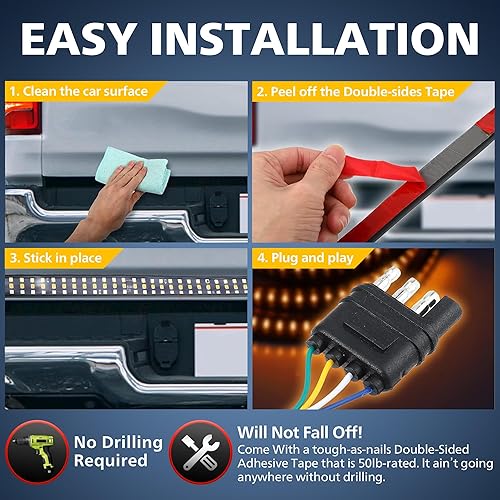 EASY INSTALLATION

1. Clean the car surface

2. Peel off the Double-sides Tape

3. Stick in place

4. Plug and play

No Drilling Required

Will Not Fall Off!
Come With a tough-as-nails Double-Sided Adhesive Tape that is 50lb-rated. It ain't going anywhere without drilling.