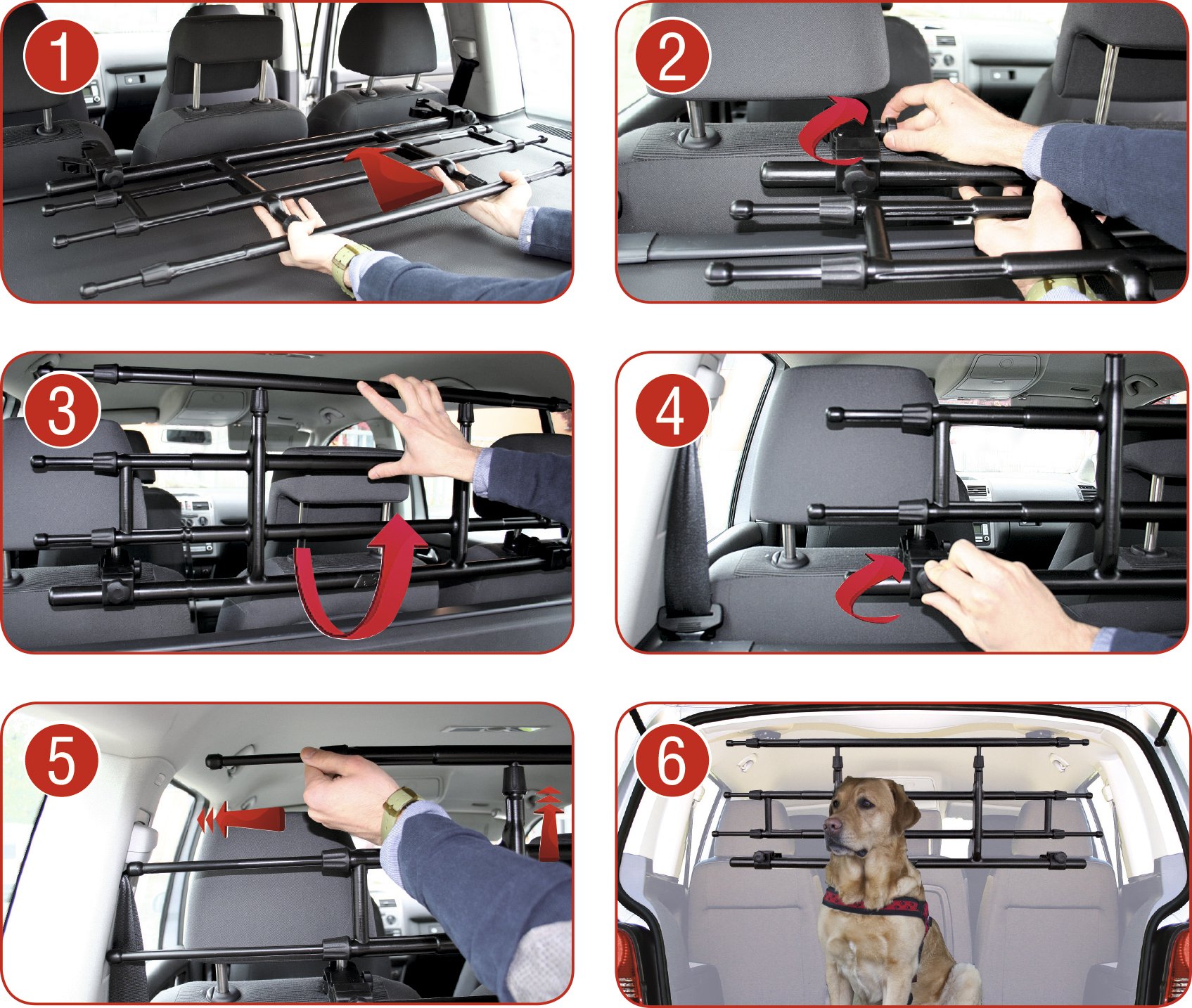 1

2

3

4

5

6