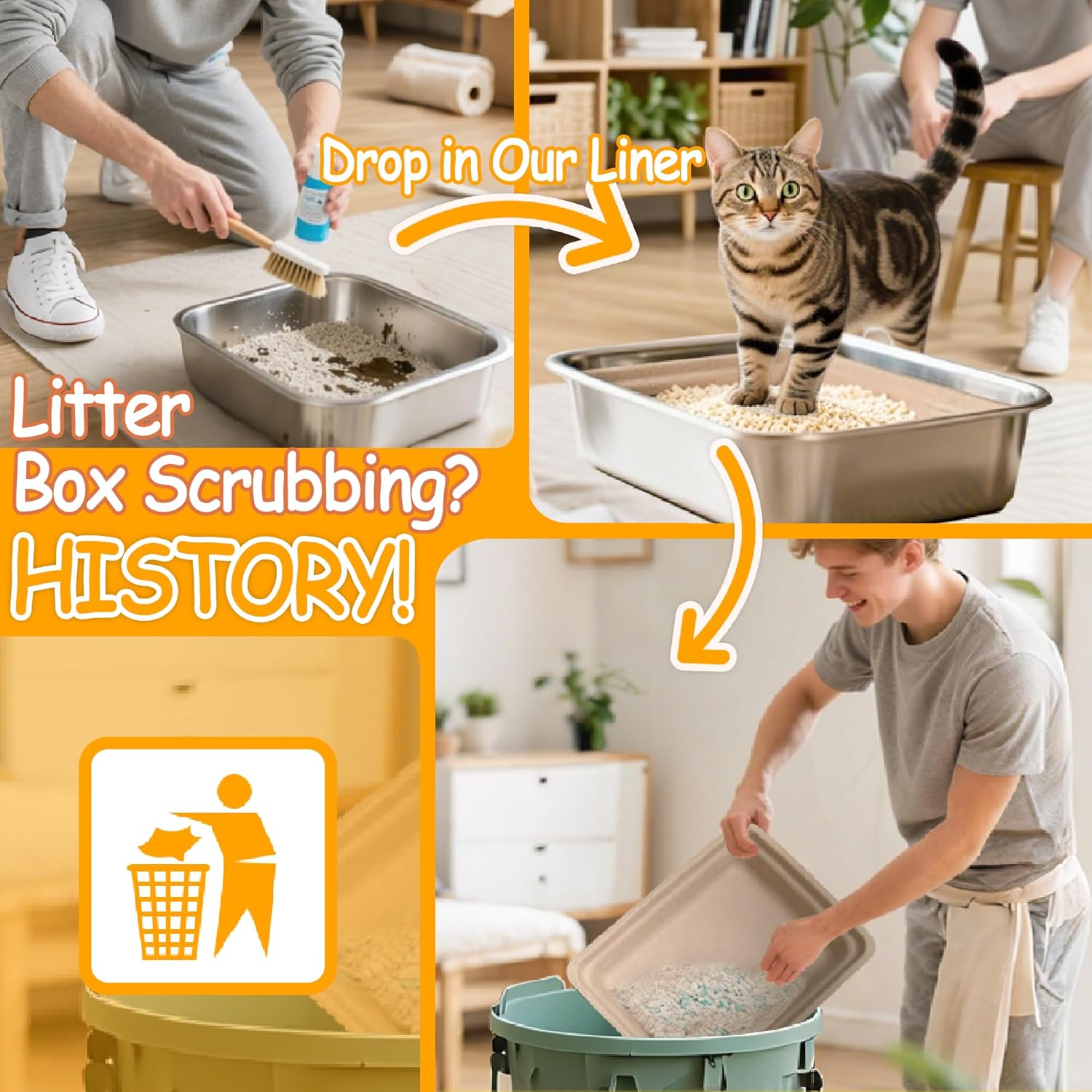 Drop in Our Liner

Litter Box Scrubbing? HISTORY!