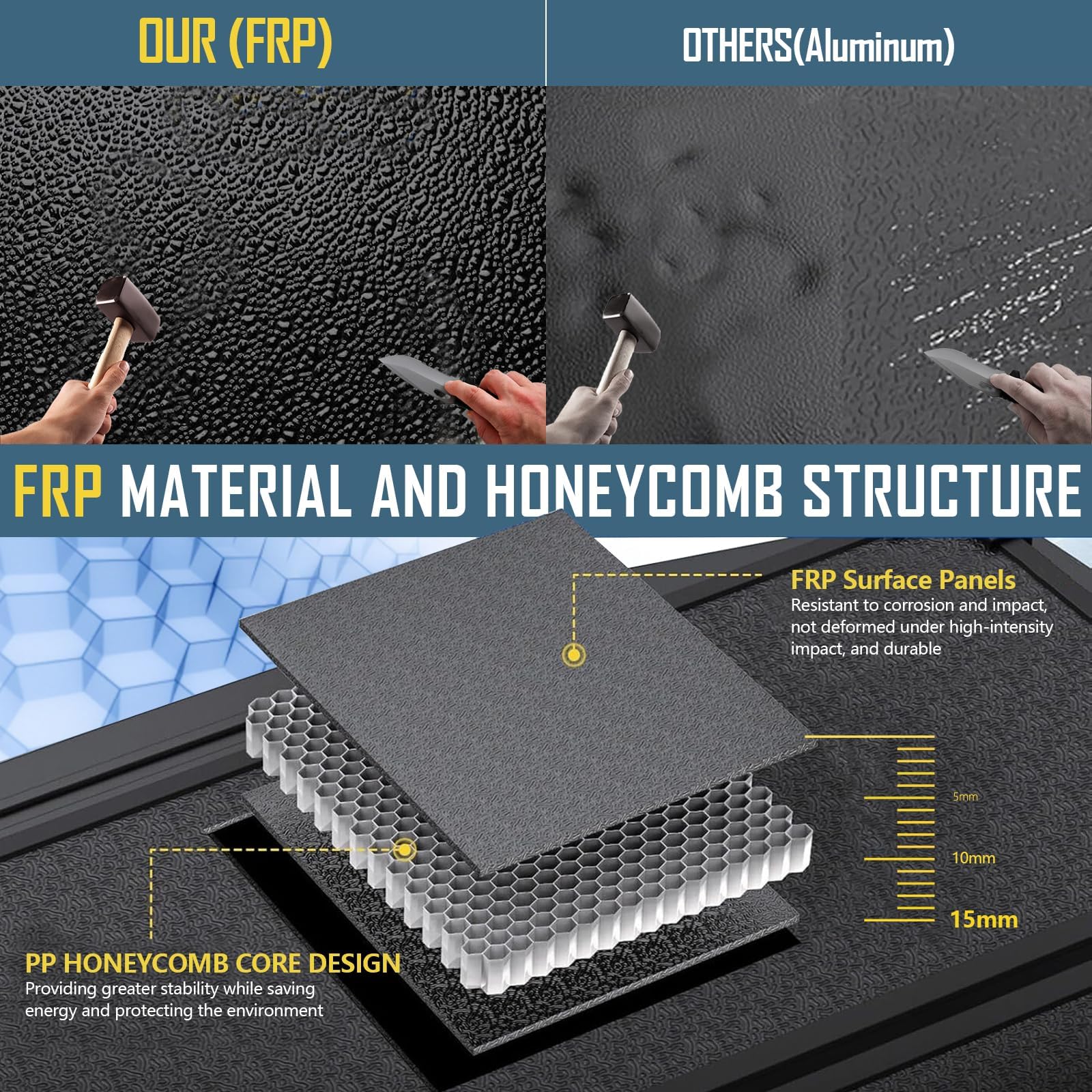 OUR (FRP)

OTHERS(Aluminum)

FRP MATERIAL AND HONEYCOMB STRUCTURE

FRP Surface Panels
Resistant to corrosion and impact, not deformed under high-intensity impact, and durable

5mm
10mm
15mm

PP HONEYCOMB CORE DESIGN
Providing greater stability while saving energy and protecting the environment