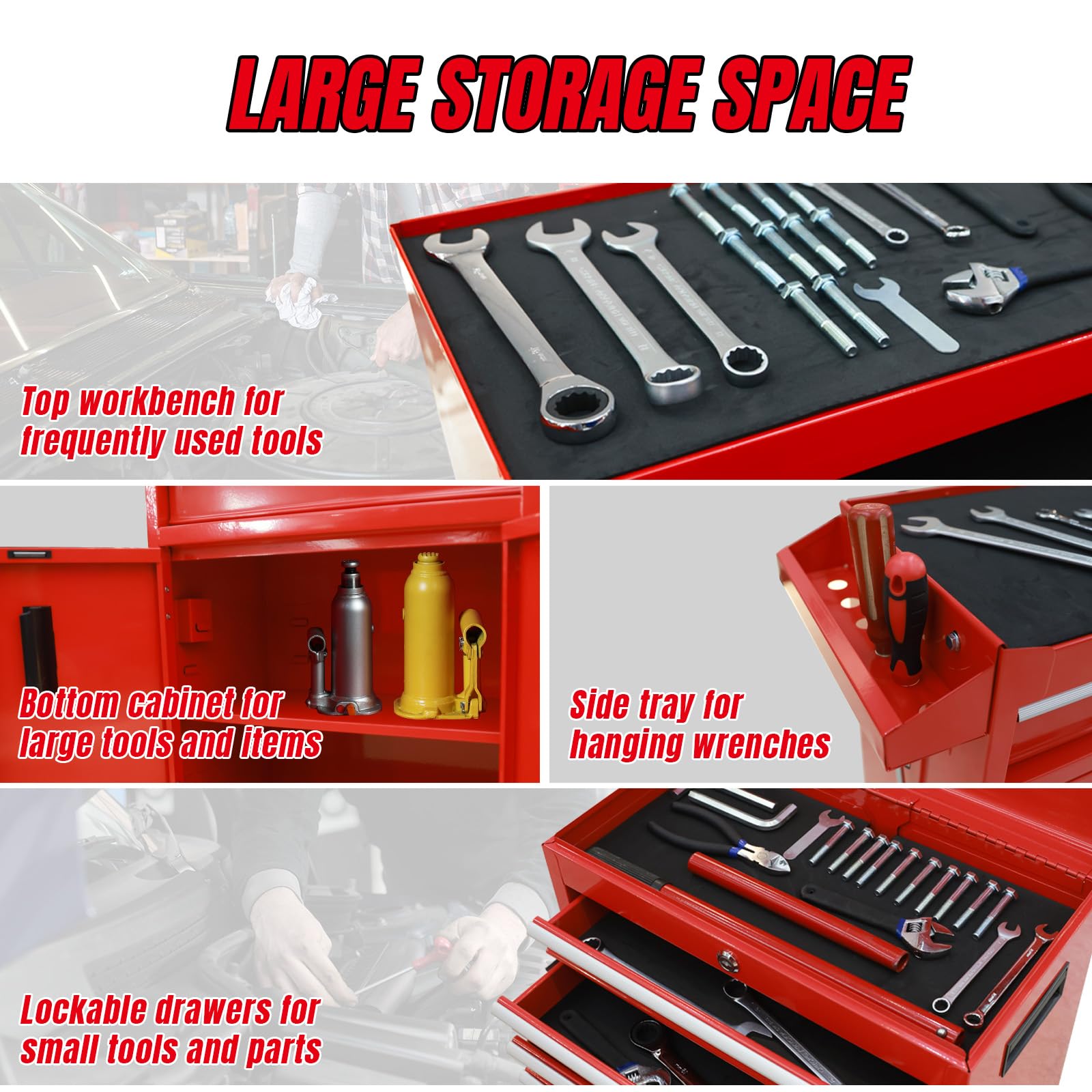 LARGE STORAGE SPACE

Top workbench for frequently used tools

Bottom cabinet for large tools and items

Side tray for hanging wrenches

Lockable drawers for small tools and parts