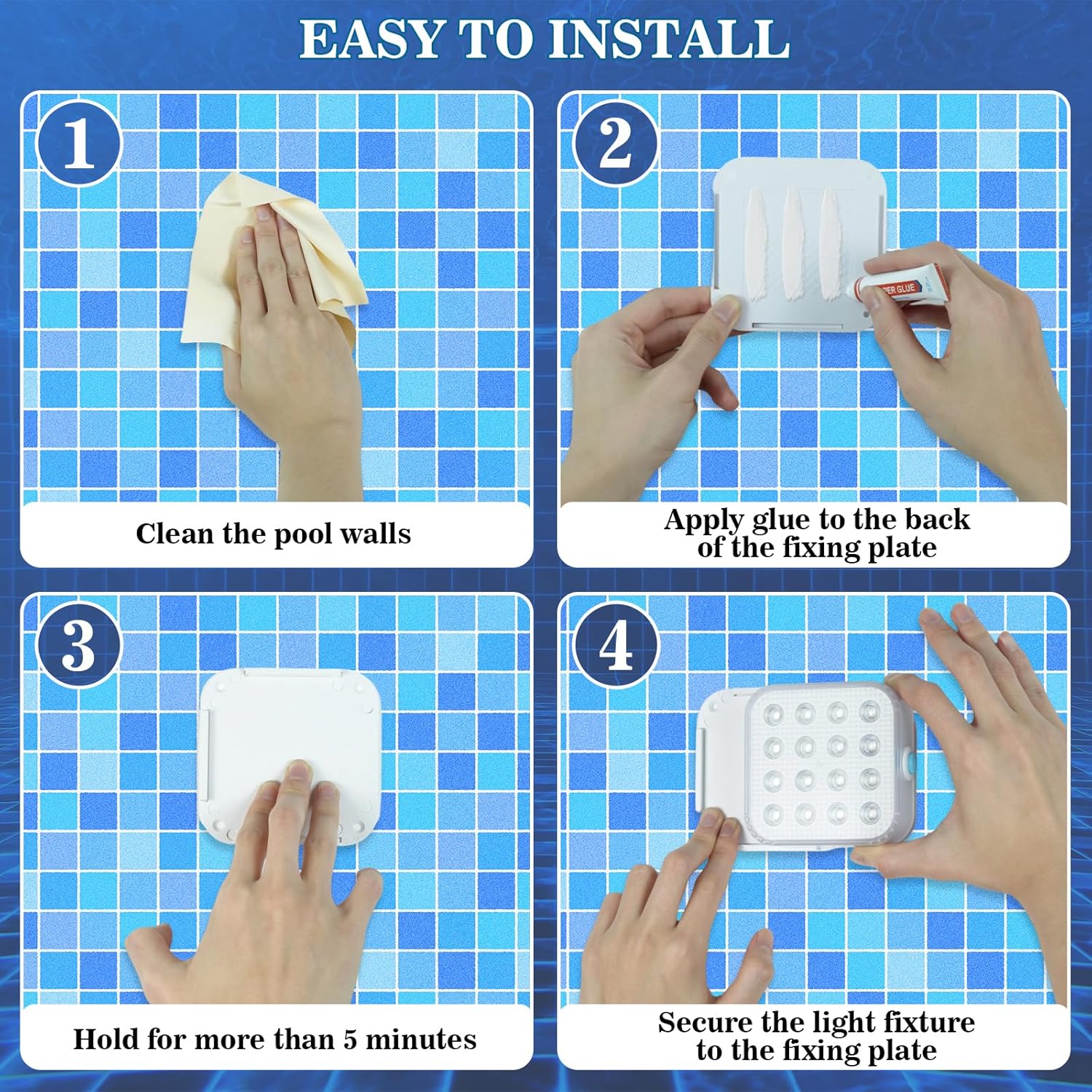 EASY TO INSTALL

1

Clean the pool walls

2

PER GLUE

Apply glue to the back of the fixing plate

3

Hold for more than 5 minutes

4

Secure the light fixture to the fixing plate