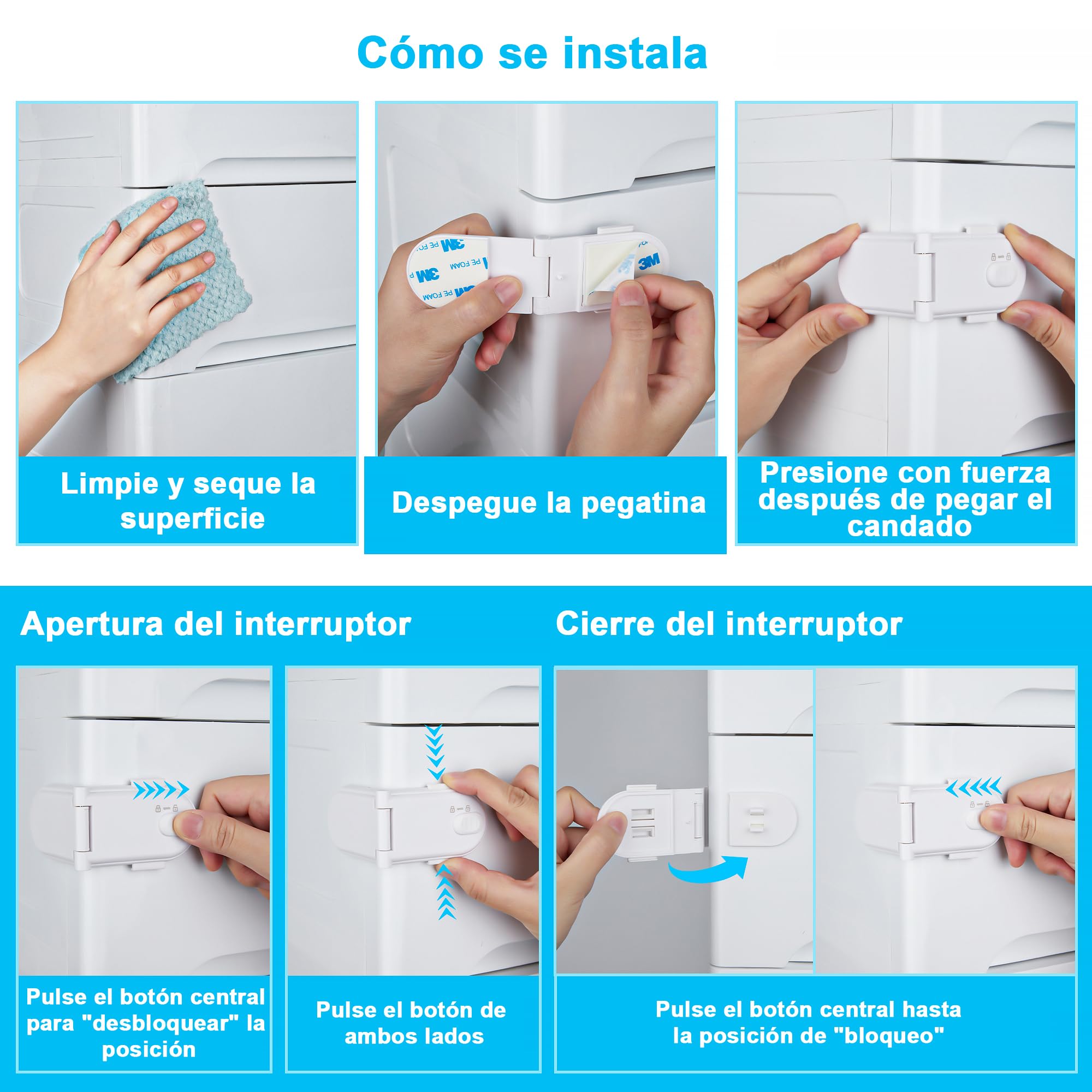 Cómo se instala

3M PE FOAM

3M PE FOAM

3M

Limpie y seque la superficie

Despegue la pegatina

Presione con fuerza después de pegar el candado

Apertura del interruptor

Cierre del interruptor

Pulse el botón central para "desbloquear" la posición

Pulse el botón de ambos lados

Pulse el botón central hasta la posición de "bloqueo"