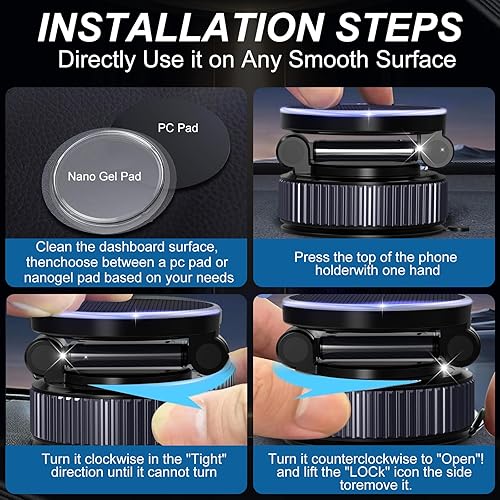 INSTALLATION STEPS
Directly Use it on Any Smooth Surface

PC Pad

Nano Gel Pad

Clean the dashboard surface, thenchoose between a pc pad or nanogel pad based on your needs

Press the top of the phone holderwith one hand

Turn it clockwise in the "Tight" direction until it cannot turn

Turn it counterclockwise to "Open"! and lift the "LOCk" icon the side toremove it.