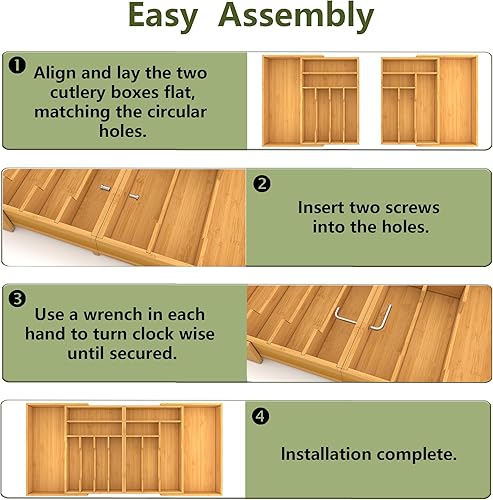 Easy Assembly

❶ Align and lay the two cutlery boxes flat, matching the circular holes.

❷ Insert two screws into the holes.

❸ Use a wrench in each hand to turn clock wise until secured.

❹ Installation complete.