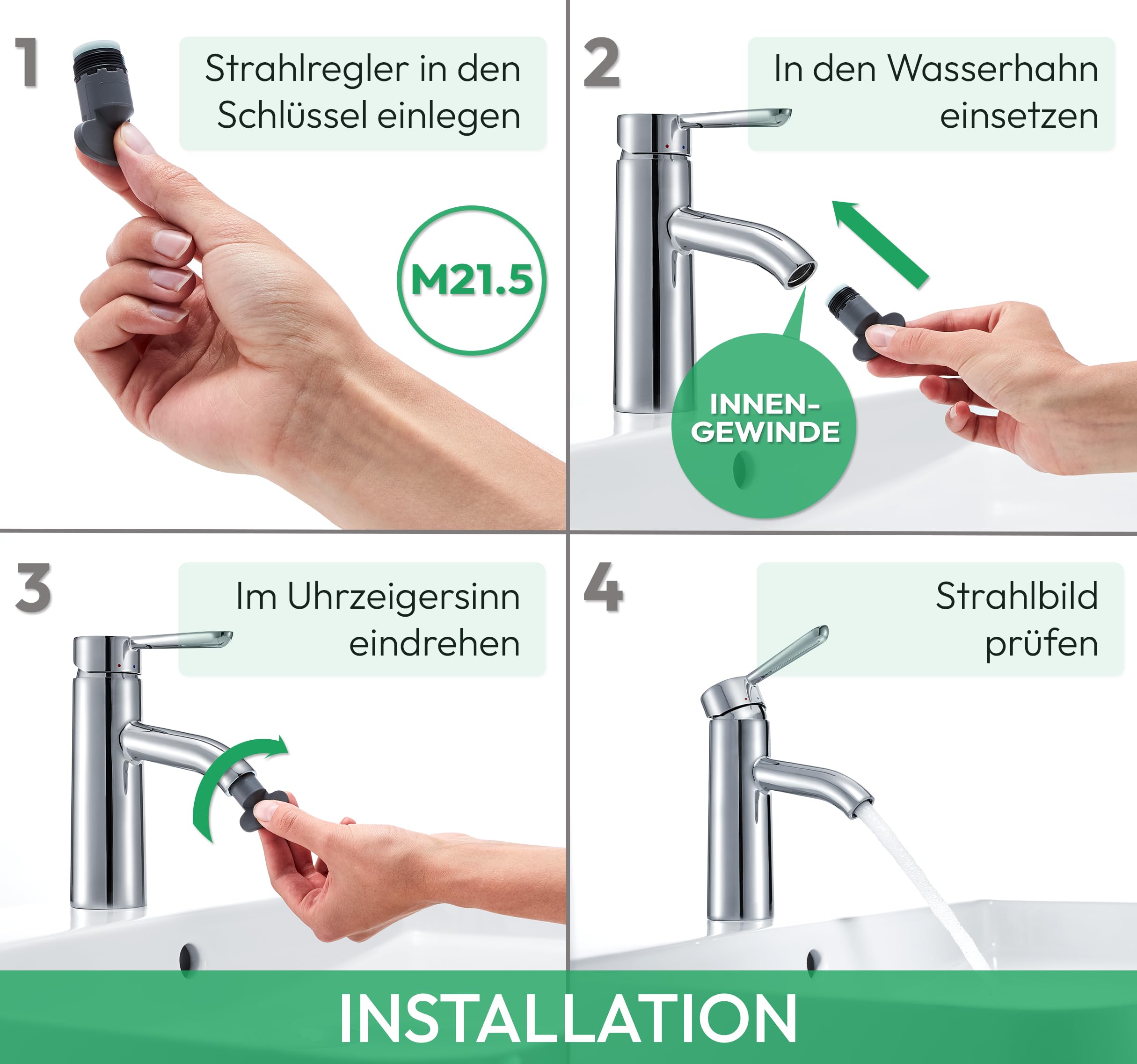 1

Strahlregler in den Schlüssel einlegen

M21.5

2

In den Wasserhahn einsetzen

INNEN-GEWINDE

3

Im Uhrzeigersinn eindrehen

4

Strahlbild prüfen

INSTALLATION