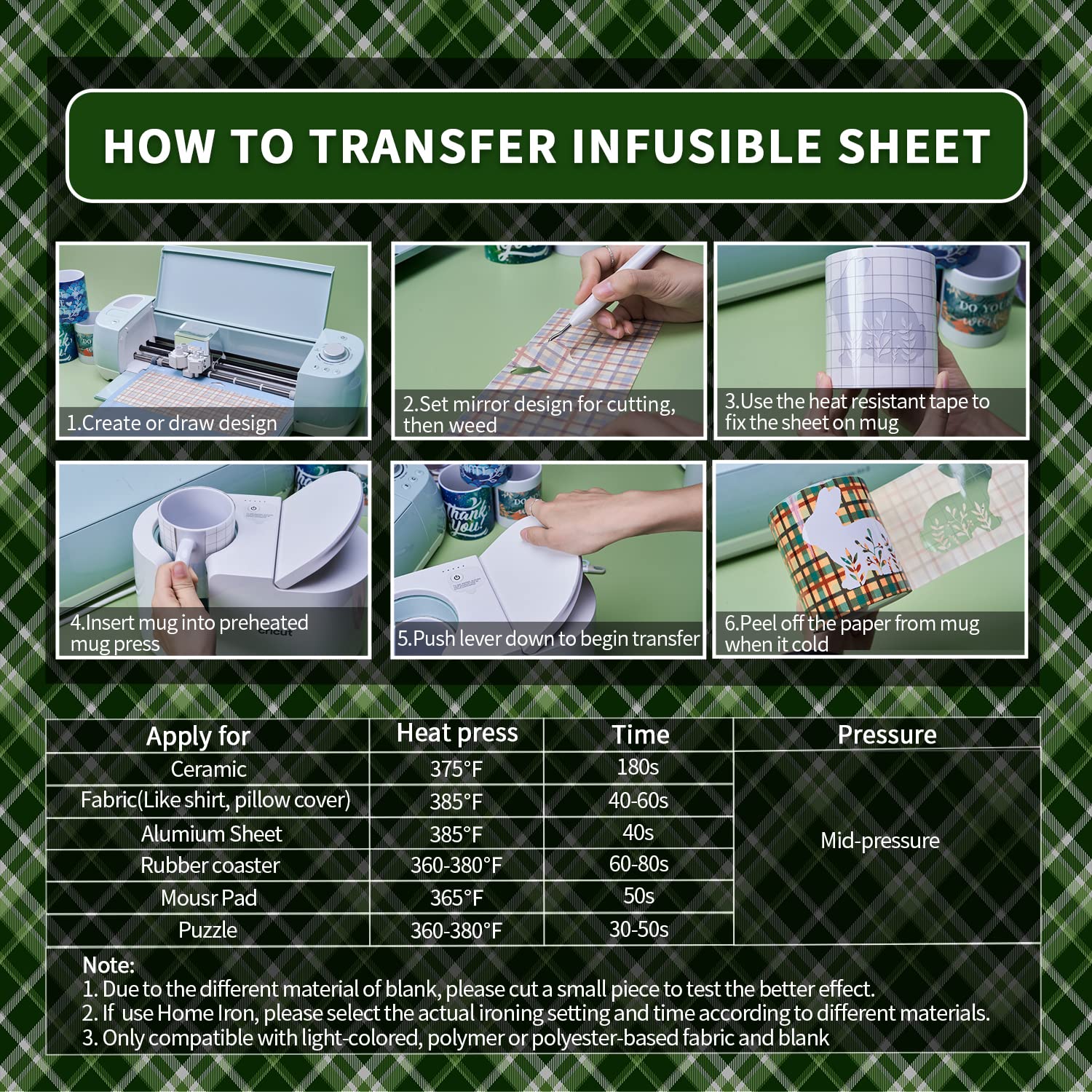 HOW TO TRANSFER INFUSIBLE SHEET

1.Create or draw design

2.Set mirror design for cutting, then weed

3.Use the heat resistant tape to fix the sheet on mug

4.Insert mug into preheated mug press

5.Push lever down to begin transfer

6.Peel off the paper from mug when it cold

| Apply for | Heat press | Time | Pressure |
|---|---|---|---|
| Ceramic | 375°F | 180s | Mid-pressure |
| Fabric(Like shirt, pillow cover) | 385°F | 40-60s | |
| Alumium Sheet | 385°F | 40s | |
| Rubber coaster | 360-380°F | 60-80s | |
| Mousr Pad | 365°F | 50s | |
| Puzzle | 360-380°F | 30-50s | |

Note:
1. Due to the different material of blank, please cut a small piece to test the better effect.
2. If use Home Iron, please select the actual ironing setting and time according to different materials.
3. Only compatible with light-colored, polymer or polyester-based fabric and blank