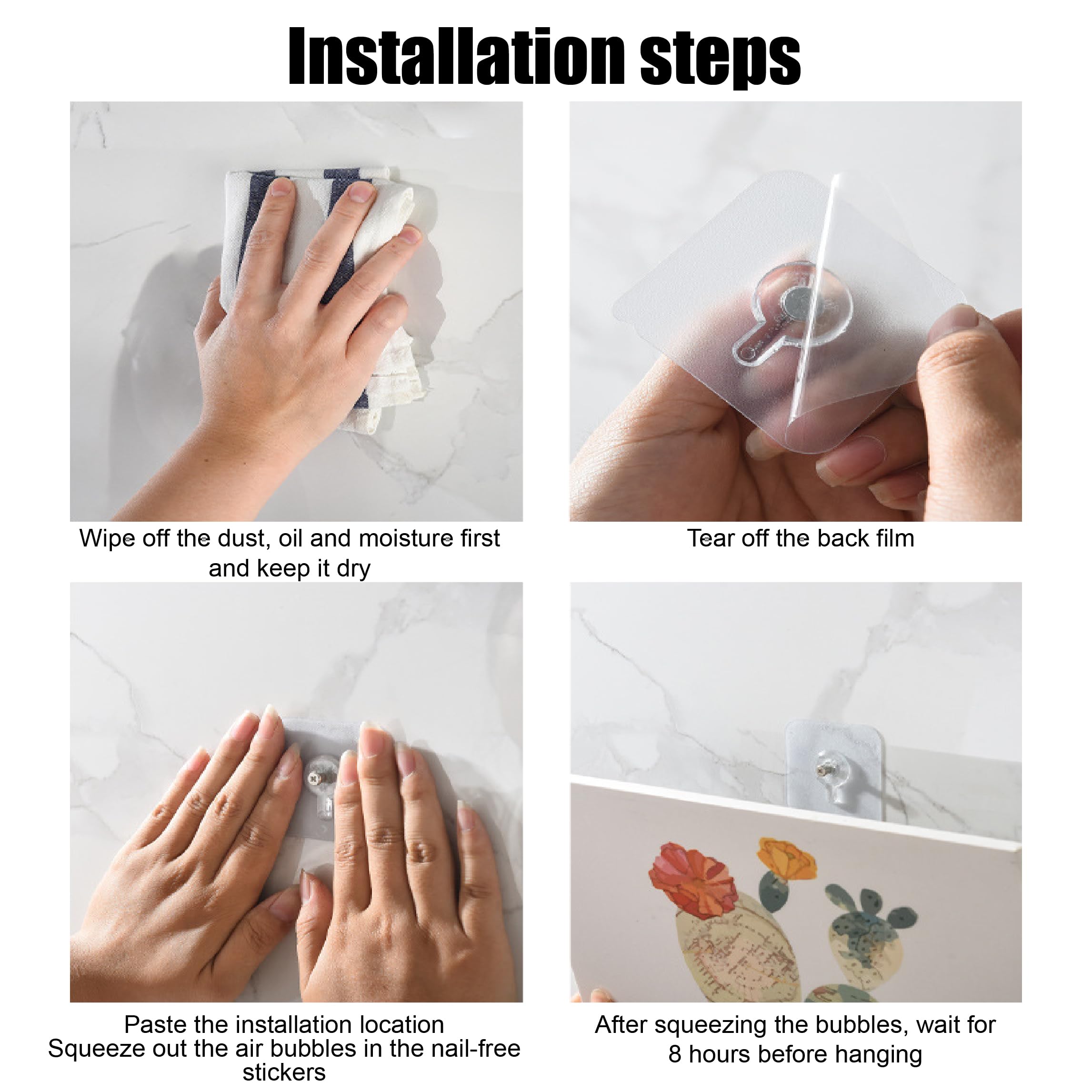 Installation steps

Wipe off the dust, oil and moisture first and keep it dry

Tear off the back film

Paste the installation location
Squeeze out the air bubbles in the nail-free stickers

After squeezing the bubbles, wait for 8 hours before hanging