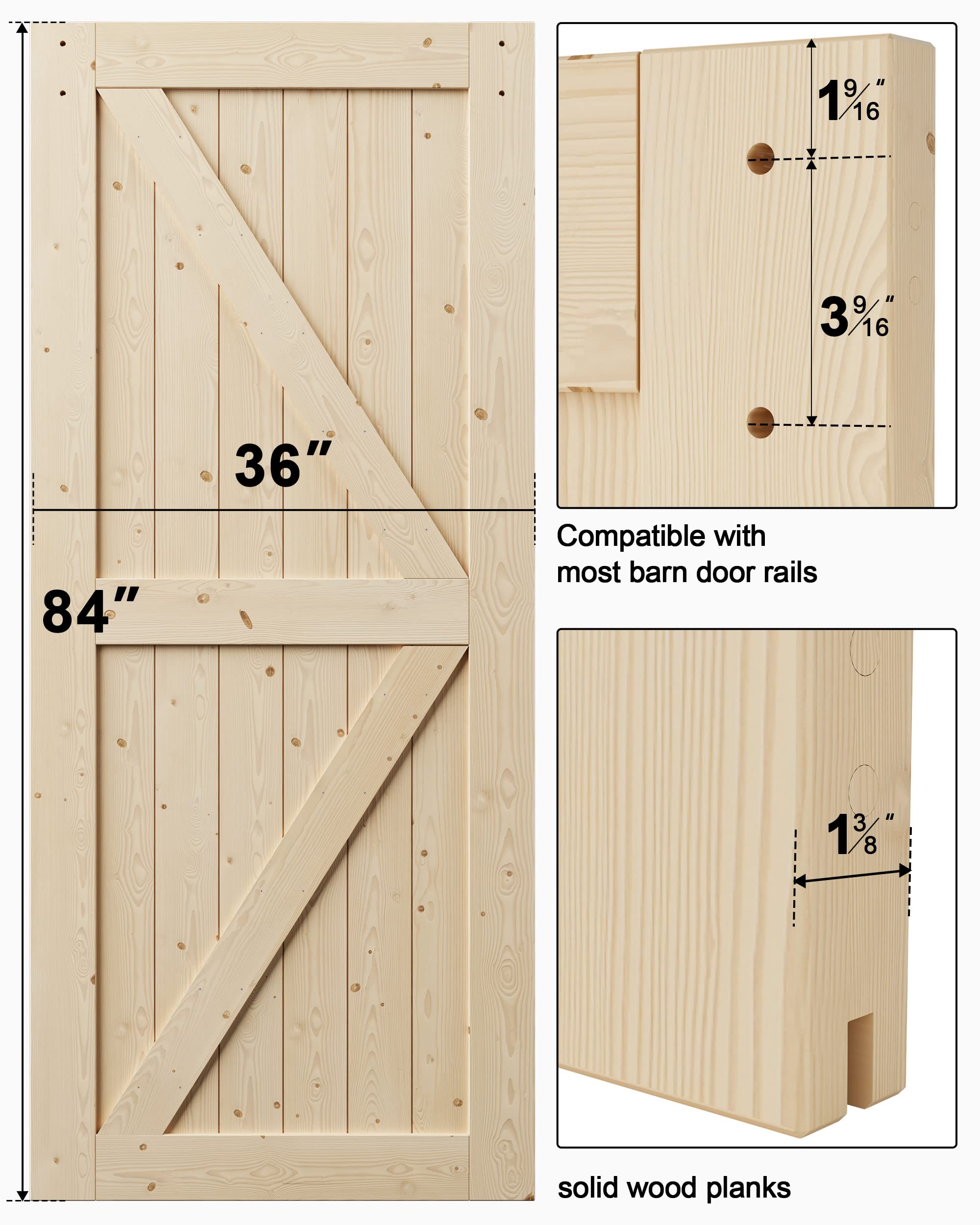 36″

84″

$1\frac{9}{16}$″

$3\frac{9}{16}$″

Compatible with most barn door rails

$1\frac{3}{8}$″

solid wood planks