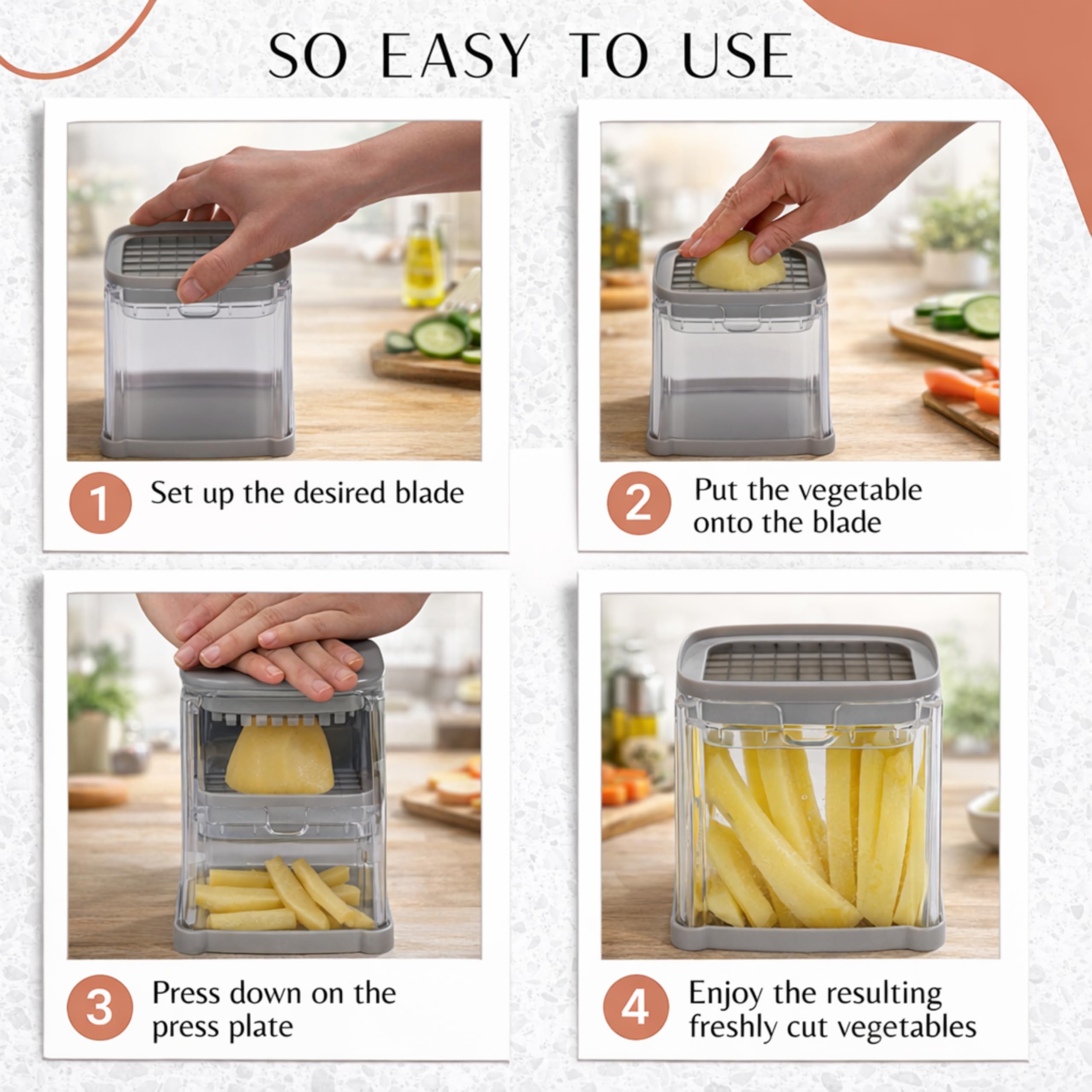 SO EASY TO USE

1 Set up the desired blade

2 Put the vegetable onto the blade

3 Press down on the press plate

4 Enjoy the resulting freshly cut vegetables