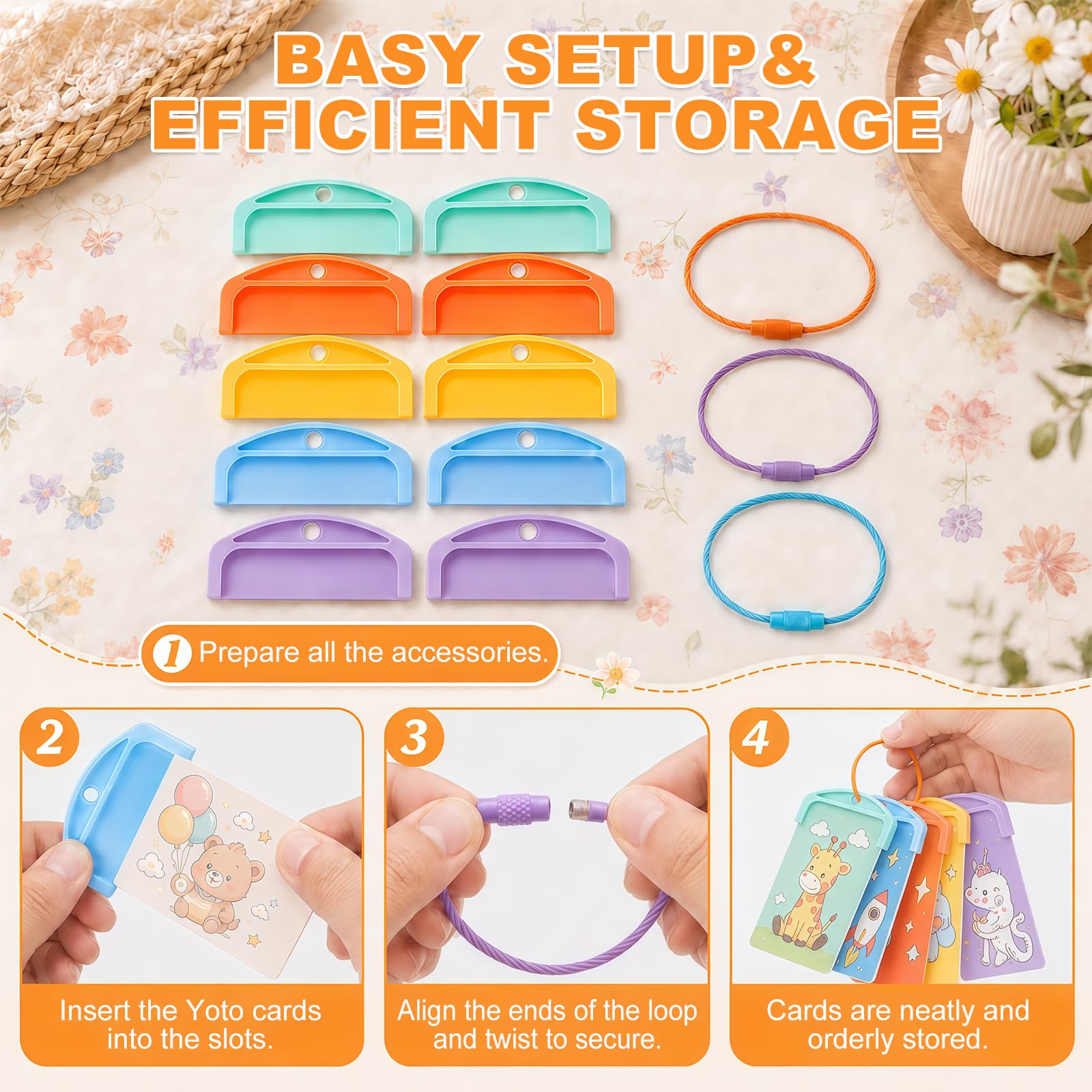 BASY SETUP& EFFICIENT STORAGE

1 Prepare all the accessories.

2
Insert the Yoto cards into the slots.

3
Align the ends of the loop and twist to secure.

4
Cards are neatly and orderly stored.