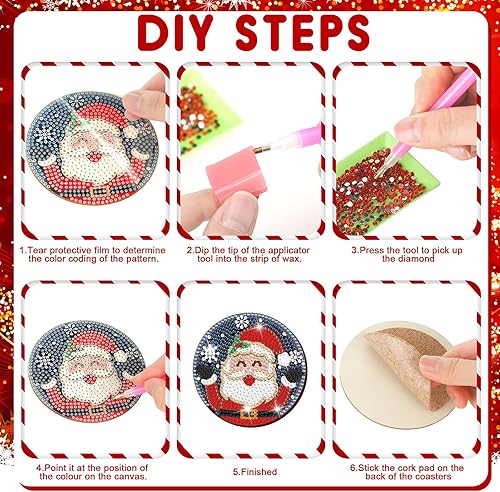 DIY STEPS

1.Tear protective film to determine the color coding of the pattern.

2.Dip the tip of the applicator tool into the strip of wax.

3.Press the tool to pick up the diamond

4.Point it at the position of the colour on the canvas.

5.Finished

6.Stick the cork pad on the back of the coasters