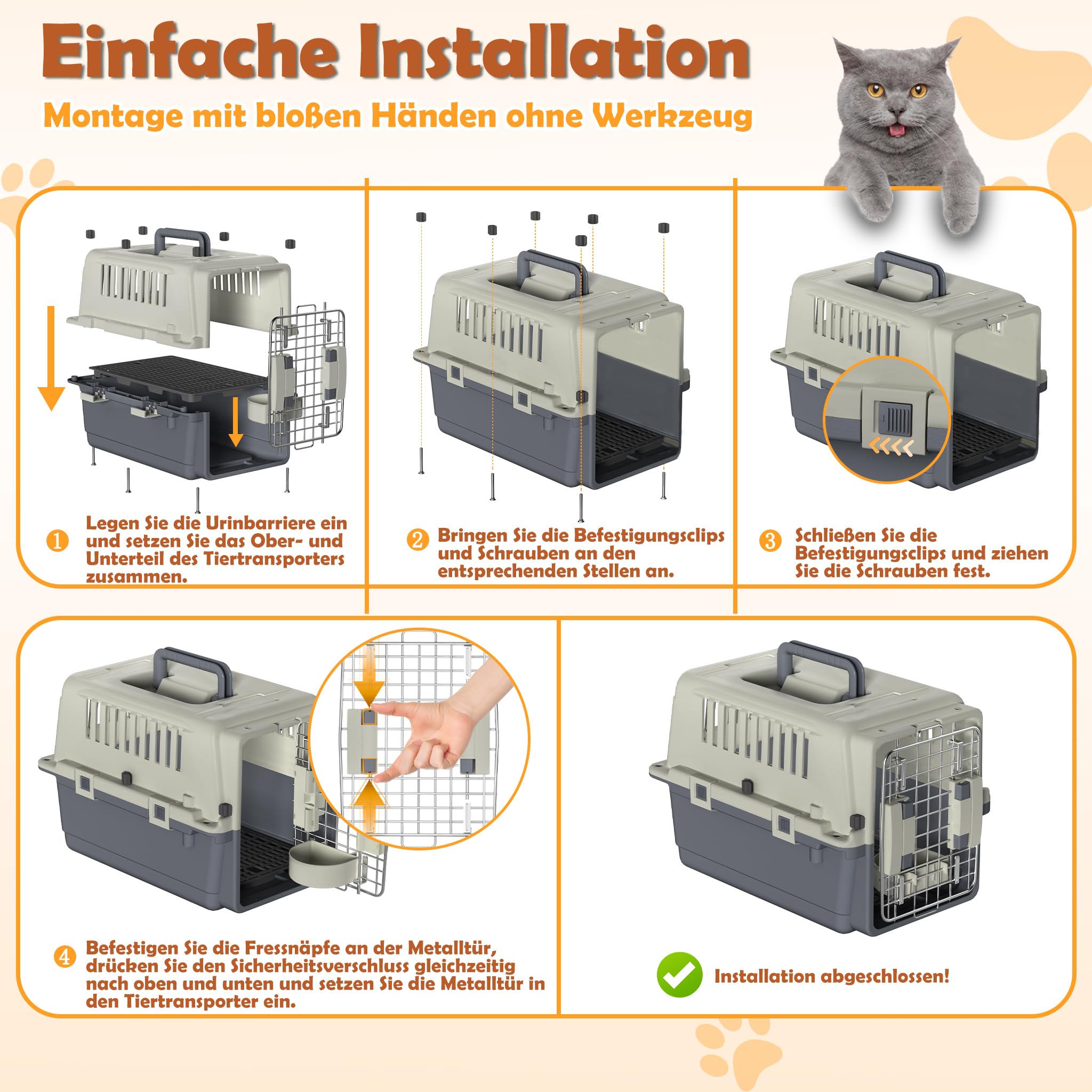 Einfache Installation

Montage mit bloßen Händen ohne Werkzeug

1 Legen Sie die Urinbarriere ein und setzen Sie das Ober- und Unterteil des Tiertransporters zusammen.

2 Bringen Sie die Befestigungsclips und Schrauben an den entsprechenden Stellen an.

3 Schließen Sie die Befestigungsclips und ziehen Sie die Schrauben fest.

4 Befestigen Sie die Fressnäpfe an der Metalltür, drücken Sie den Sicherheitsverschluss gleichzeitig nach oben und unten und setzen Sie die Metalltür in den Tiertransporter ein.

Installation abgeschlossen!