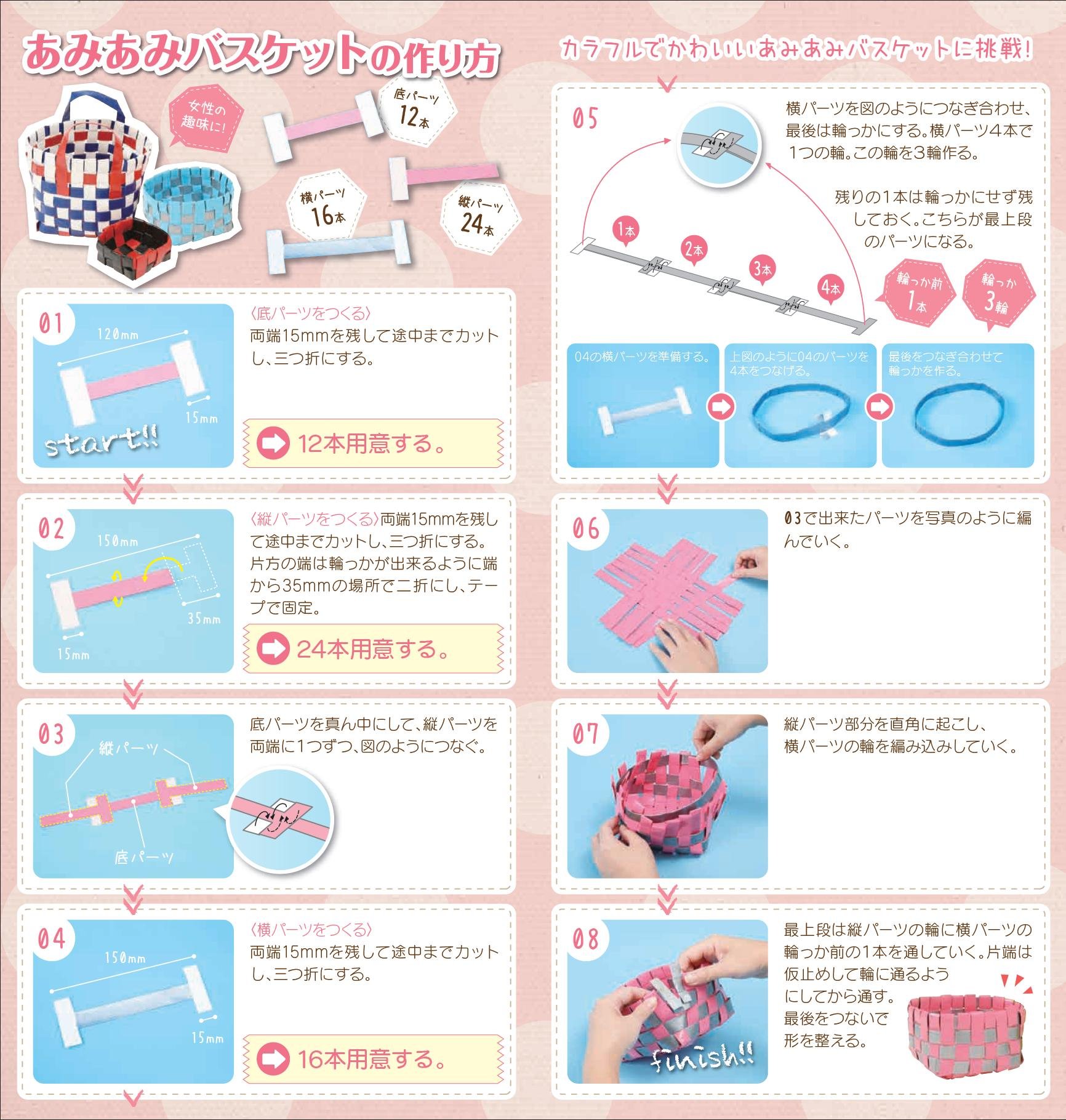 あみあみバスケットの作り方

女性の趣味に!

底パーツ 12本

横パーツ 16本

縦パーツ 24本

01

120mm

15mm

start!!

〈底パーツをつくる〉
両端15mmを残して途中までカットし、三つ折にする。

12本用意する。

02

150mm

35mm

15mm

〈縦パーツをつくる〉両端15mmを残して途中までカットし、三つ折にする。片方の端は輪っかが出来るように端から35mmの場所で二折にし、テープで固定。

24本用意する。

03

縦パーツ

底パーツ

底パーツを真ん中にして、縦パーツを両端に1つずつ、図のようにつなぐ。

04

150mm

15mm

〈横パーツをつくる〉
両端15mmを残して途中までカットし、三つ折にする。

16本用意する。

カラフルでかわいいあみあみバスケットに挑戦!

05

横パーツを図のようにつなぎ合わせ、最後は輪っかにする。横パーツ4本で1つの輪。この輪を3輪作る。

残りの1本は輪っかにせず残しておく。こちらが最上段のパーツになる。

1本

2本

3本

4本

輪っか前 1本

輪っか 3輪

04の横パーツを準備する。

上図のように04のパーツを4本をつなげる。

最後をつなぎ合わせて輪っかを作る。

06

03で出来たパーツを写真のように編んでいく。

07

縦パーツ部分を直角に起こし、横パーツの輪を編み込みしていく。

08

finish!!

最上段は縦パーツの輪に横パーツの輪っか前の1本を通していく。片端は仮止めして輪に通るようにしてから通す。最後をつないで形を整える。