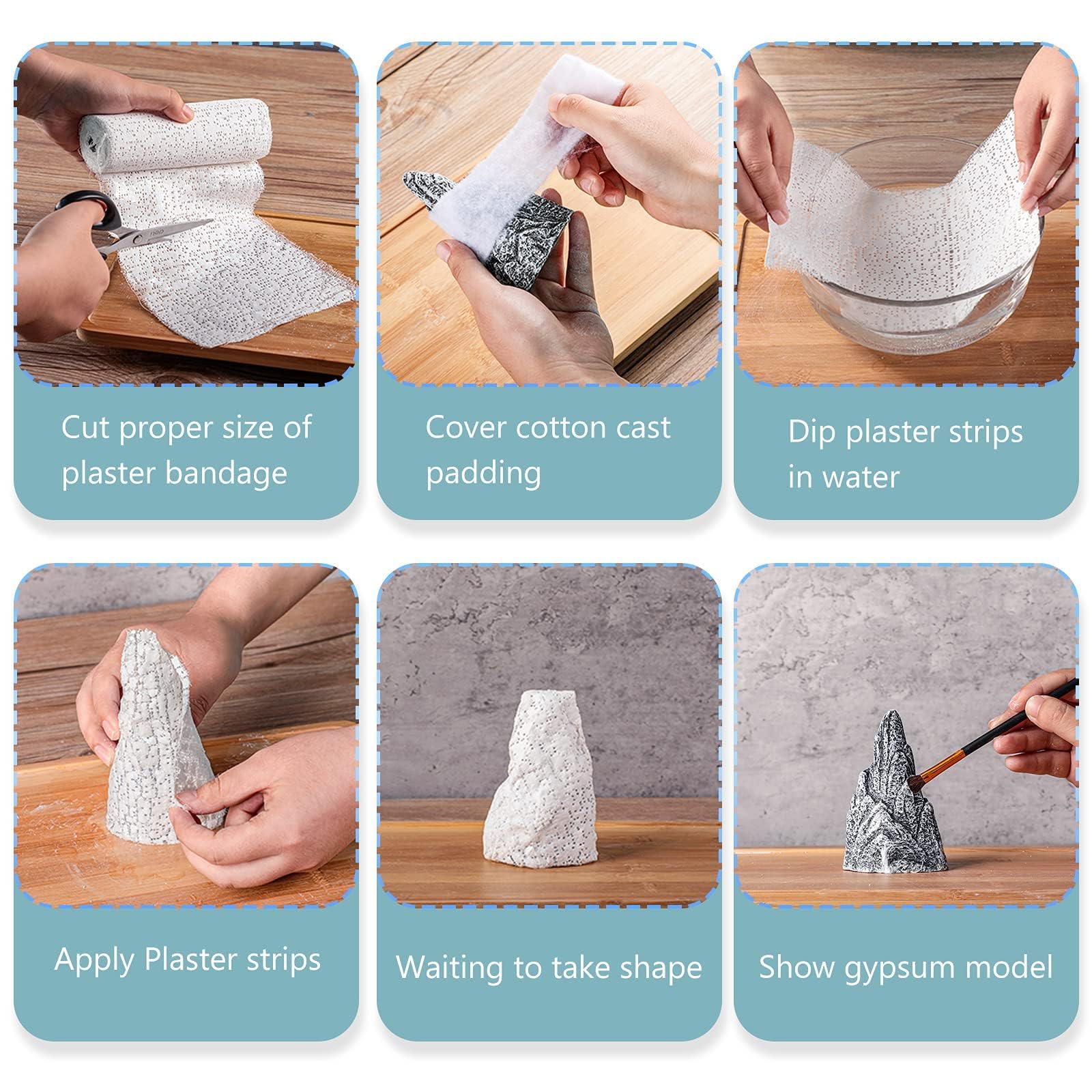 Cut proper size of plaster bandage

Cover cotton cast padding

Dip plaster strips in water

Apply Plaster strips

Waiting to take shape

Show gypsum model