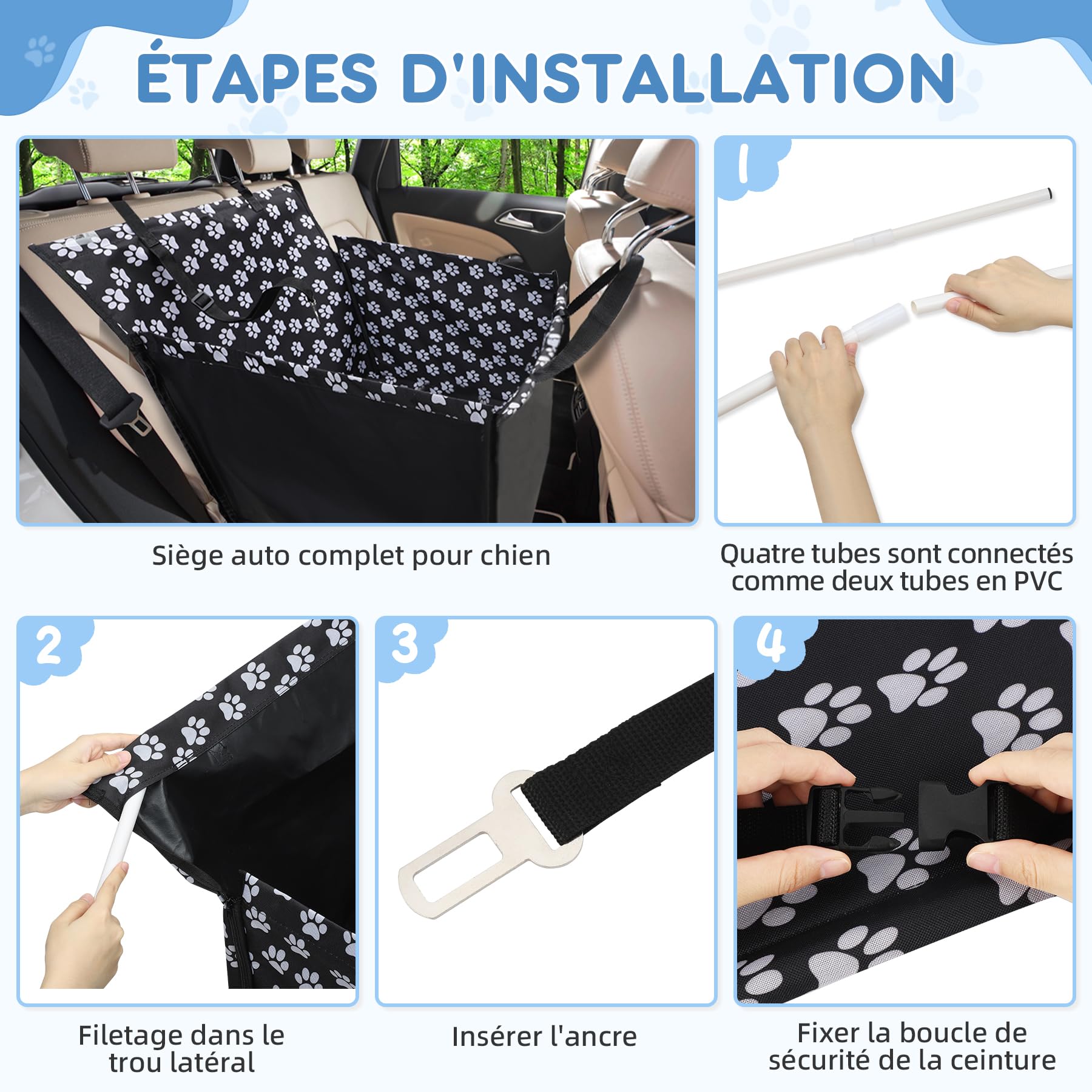 ÉTAPES D'INSTALLATION

Siège auto complet pour chien

1

Quatre tubes sont connectés comme deux tubes en PVC

2

Filetage dans le trou latéral

3

Insérer l'ancre

4

Fixer la boucle de sécurité de la ceinture