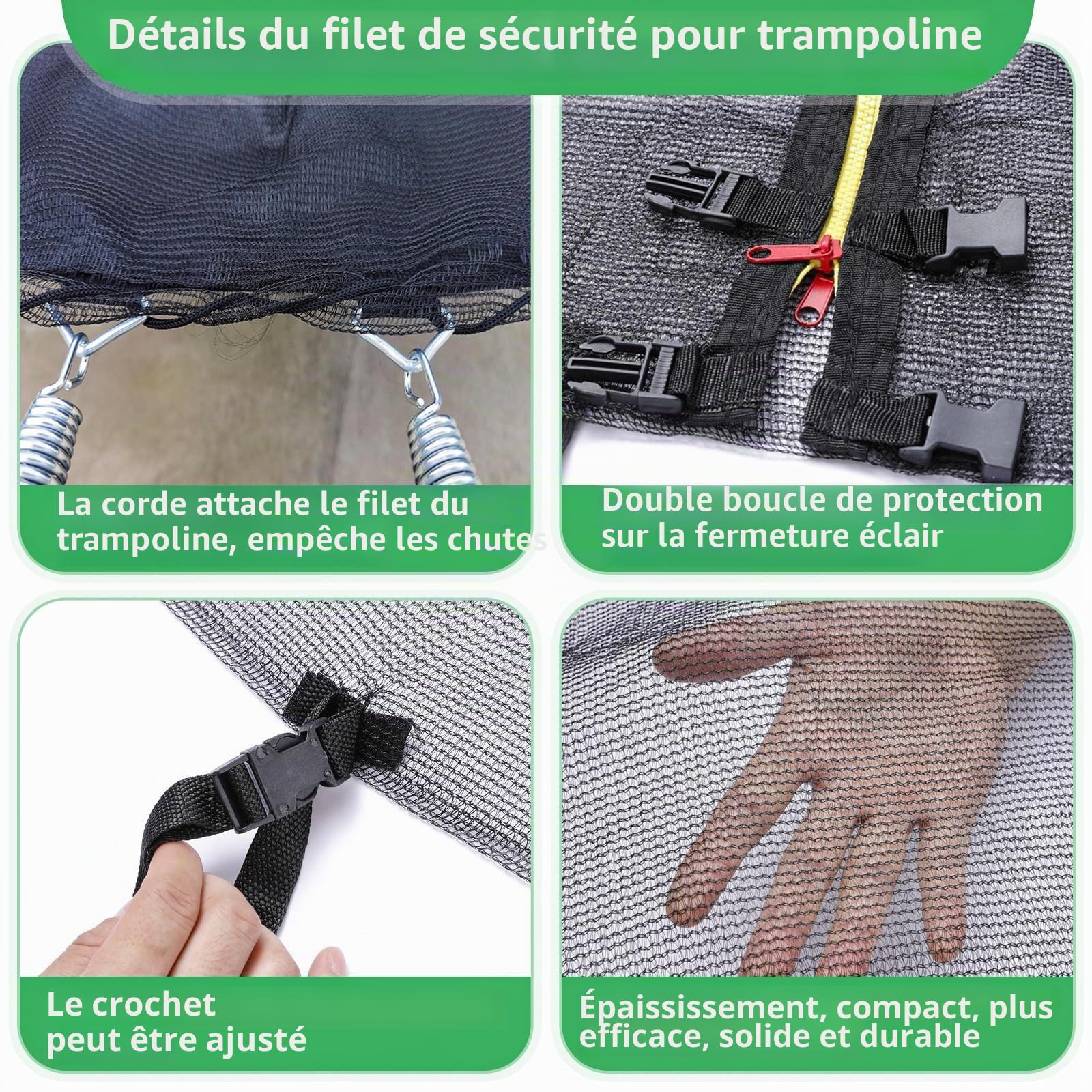 Détails du filet de sécurité pour trampoline

La corde attache le filet du trampoline, empêche les chutes

Double boucle de protection sur la fermeture éclair

Le crochet peut être ajusté

Épaississement, compact, plus efficace, solide et durable