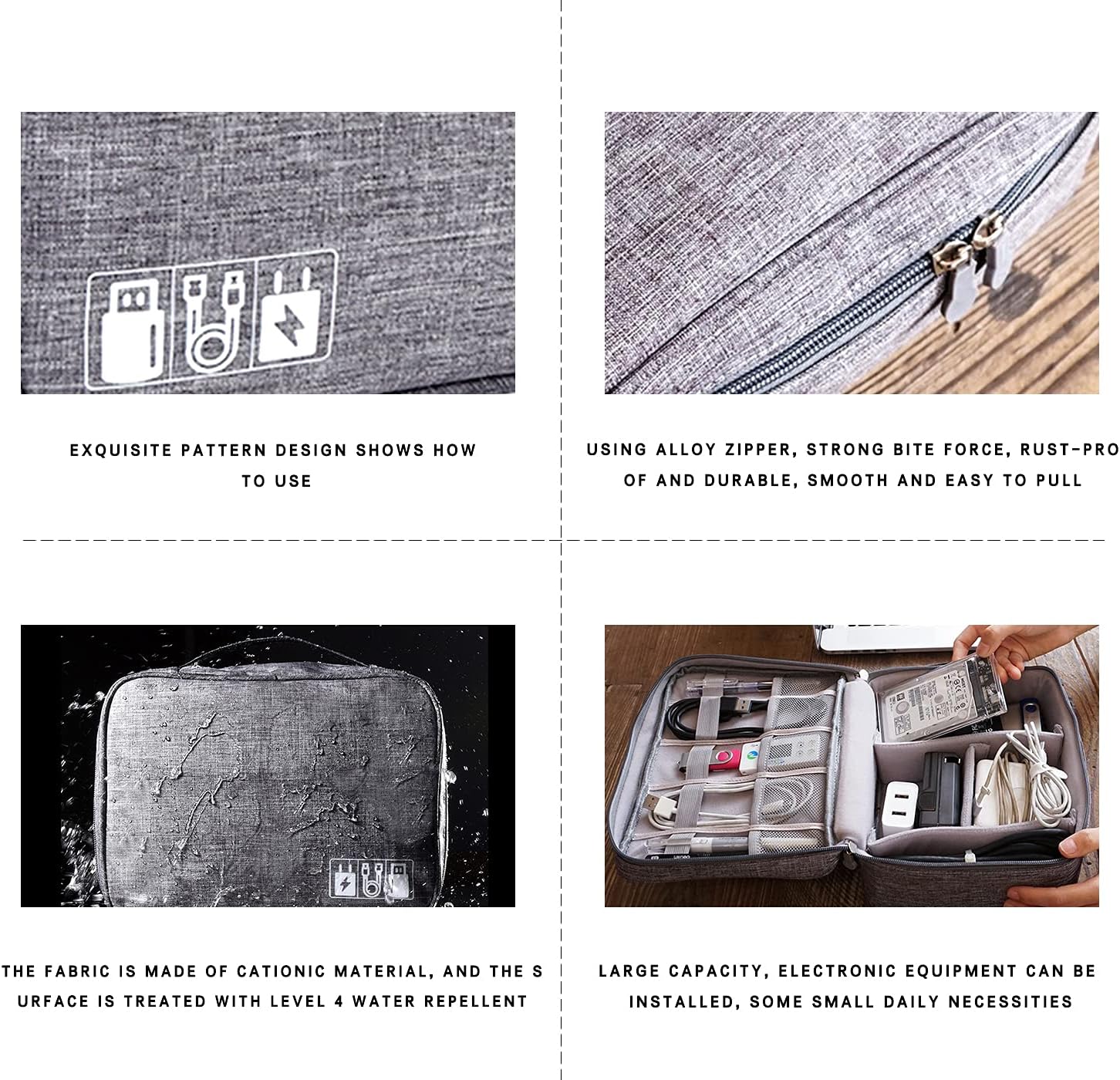 EXQUISITE PATTERN DESIGN SHOWS HOW TO USE

USING ALLOY ZIPPER, STRONG BITE FORCE, RUST-PRO OF AND DURABLE, SMOOTH AND EASY TO PULL

THE FABRIC IS MADE OF CATIONIC MATERIAL, AND THE S URFACE IS TREATED WITH LEVEL 4 WATER REPELLENT

LARGE CAPACITY, ELECTRONIC EQUIPMENT CAN BE INSTALLED, SOME SMALL DAILY NECESSITIES