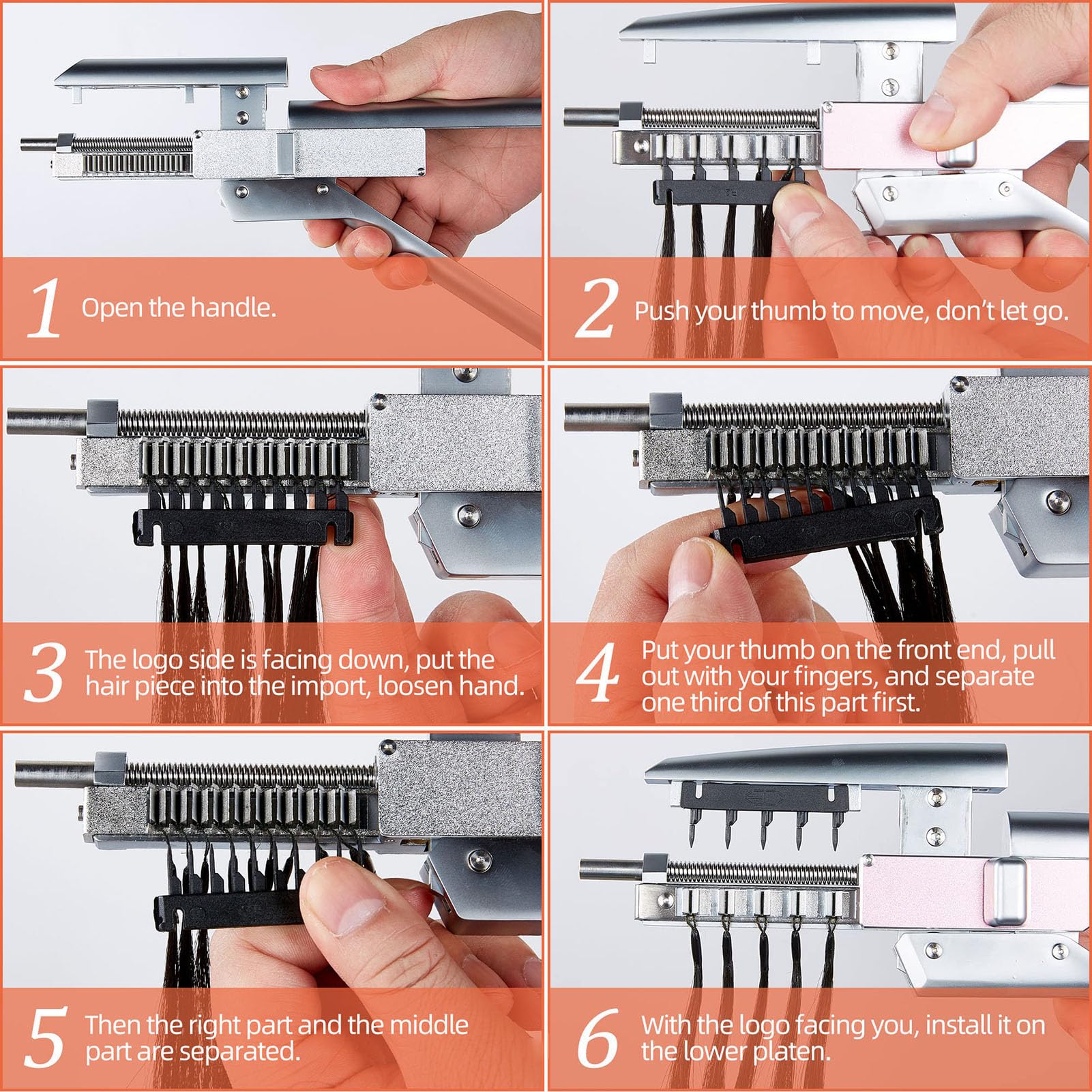 1 Open the handle.

2 Push your thumb to move, don't let go.

3 The logo side is facing down, put the hair piece into the import, loosen hand.

4 Put your thumb on the front end, pull out with your fingers, and separate one third of this part first.

5 Then the right part and the middle part are separated.

6 With the logo facing you, install it on the lower platen.