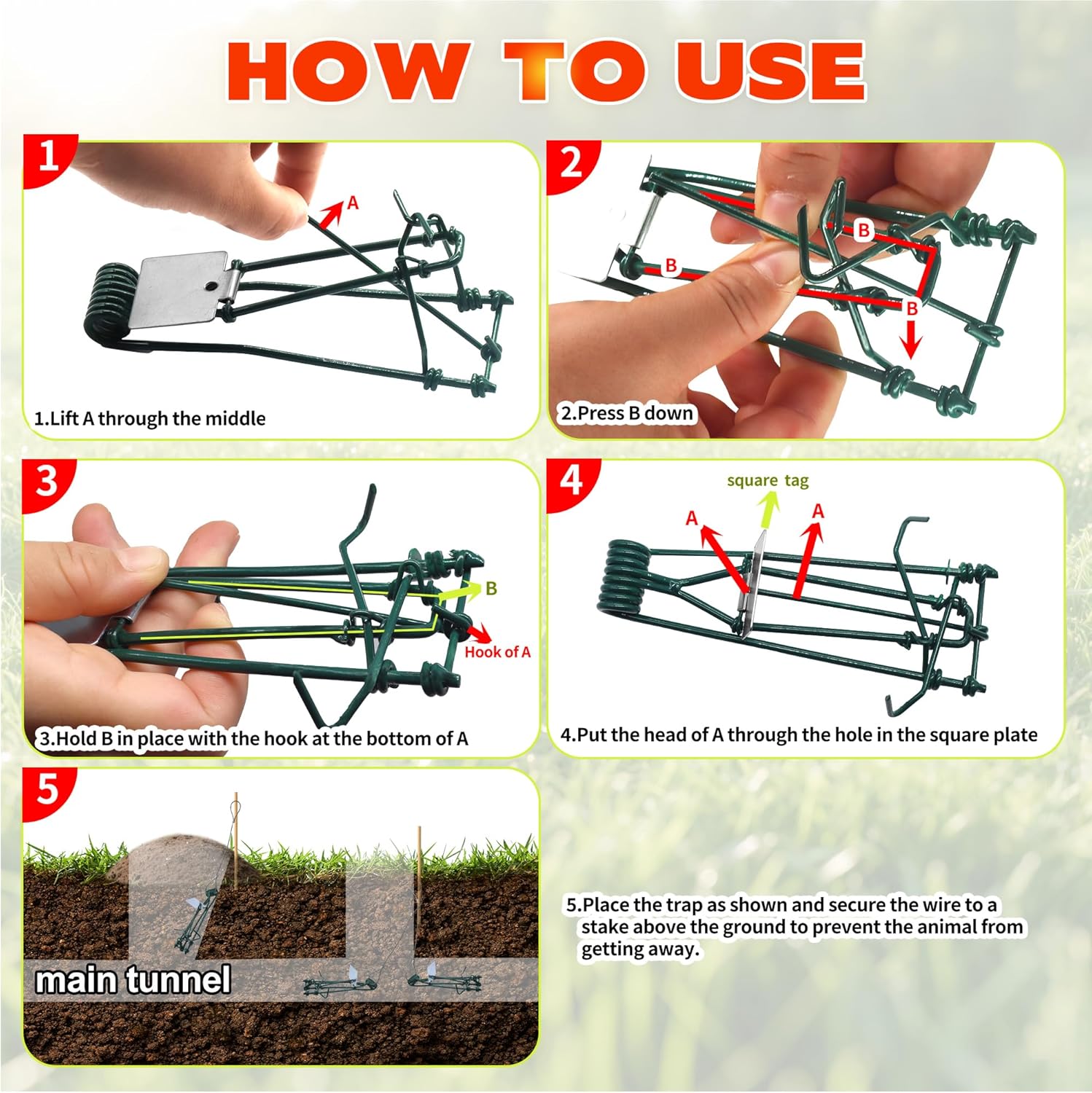 HOW TO USE

1

A

1.Lift A through the middle

2

B

B

B

2.Press B down

3

B

Hook of A

3.Hold B in place with the hook at the bottom of A

4

square tag

A

A

4.Put the head of A through the hole in the square plate

5

main tunnel

5.Place the trap as shown and secure the wire to a stake above the ground to prevent the animal from getting away.