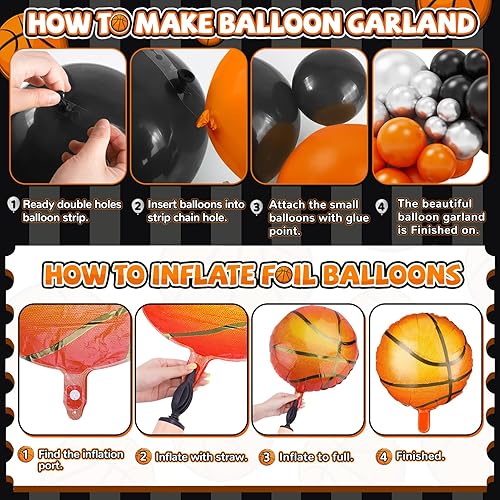 HOW TO MAKE BALLOON GARLAND

1 Ready double holes balloon strip.

2 Insert balloons into strip chain hole.

3 Attach the small balloons with glue point.

4 The beautiful balloon garland is Finished on.

HOW TO INFLATE FOIL BALLOONS

1 Find the inflation port.

2 Inflate with straw.

3 Inflate to full.

4 Finished.