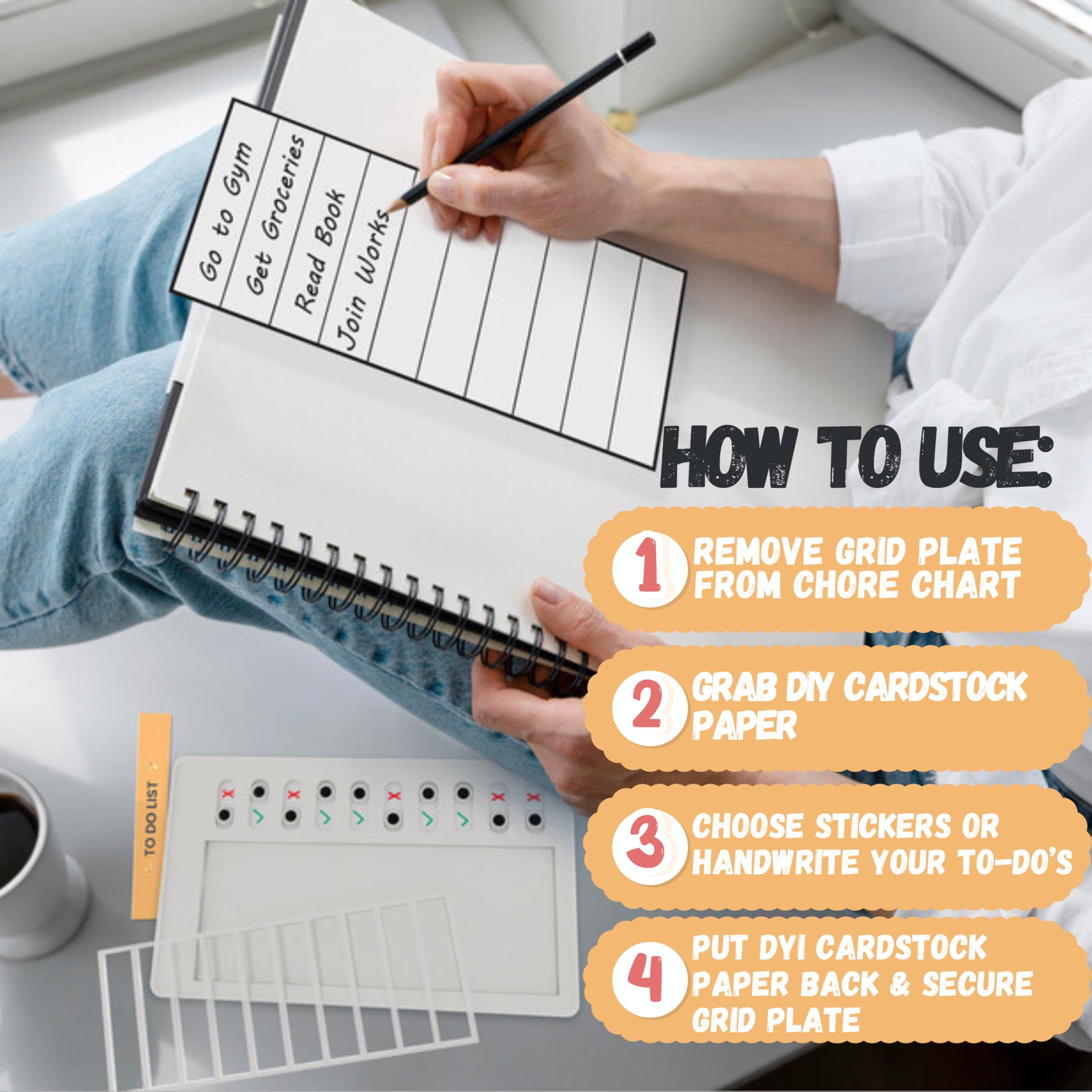 Go to Gym
Get Groceries
Read Book
Join Works

HOW TO USE:

1 REMOVE GRID PLATE FROM CHORE CHART

2 GRAB DIY CARDSTOCK PAPER

3 CHOOSE STICKERS OR HANDWRITE YOUR TO-DO'S

4 PUT DYI CARDSTOCK PAPER BACK & SECURE GRID PLATE

TO DO LIST