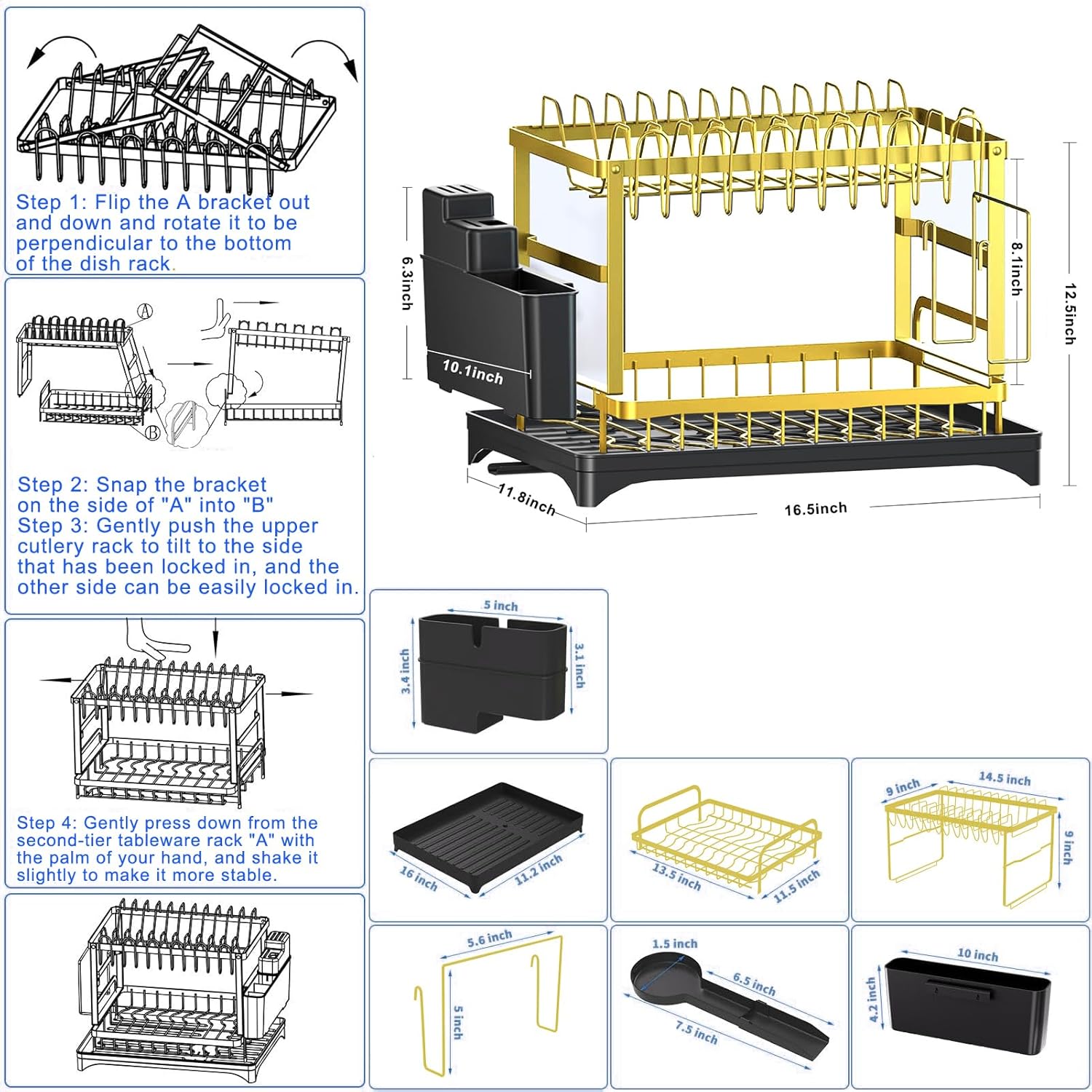 Step 1: Flip the A bracket out and down and rotate it to be perpendicular to the bottom of the dish rack.

A

B

Step 2: Snap the bracket on the side of "A" into "B"
Step 3: Gently push the upper cutlery rack to tilt to the side that has been locked in, and the other side can be easily locked in.

Step 4: Gently press down from the second-tier tableware rack "A" with the palm of your hand, and shake it slightly to make it more stable.

6.3inch
10.1inch
8.1inch
12.5inch
11.8inch
16.5inch

5 inch
3.4 inch
3.1 inch

16 inch
11.2 inch

13.5 inch
11.5 inch

9 inch
14.5 inch
9 inch

5.6 inch
5 inch

1.5 inch
6.5 inch
7.5 inch

10 inch
4.2 inch