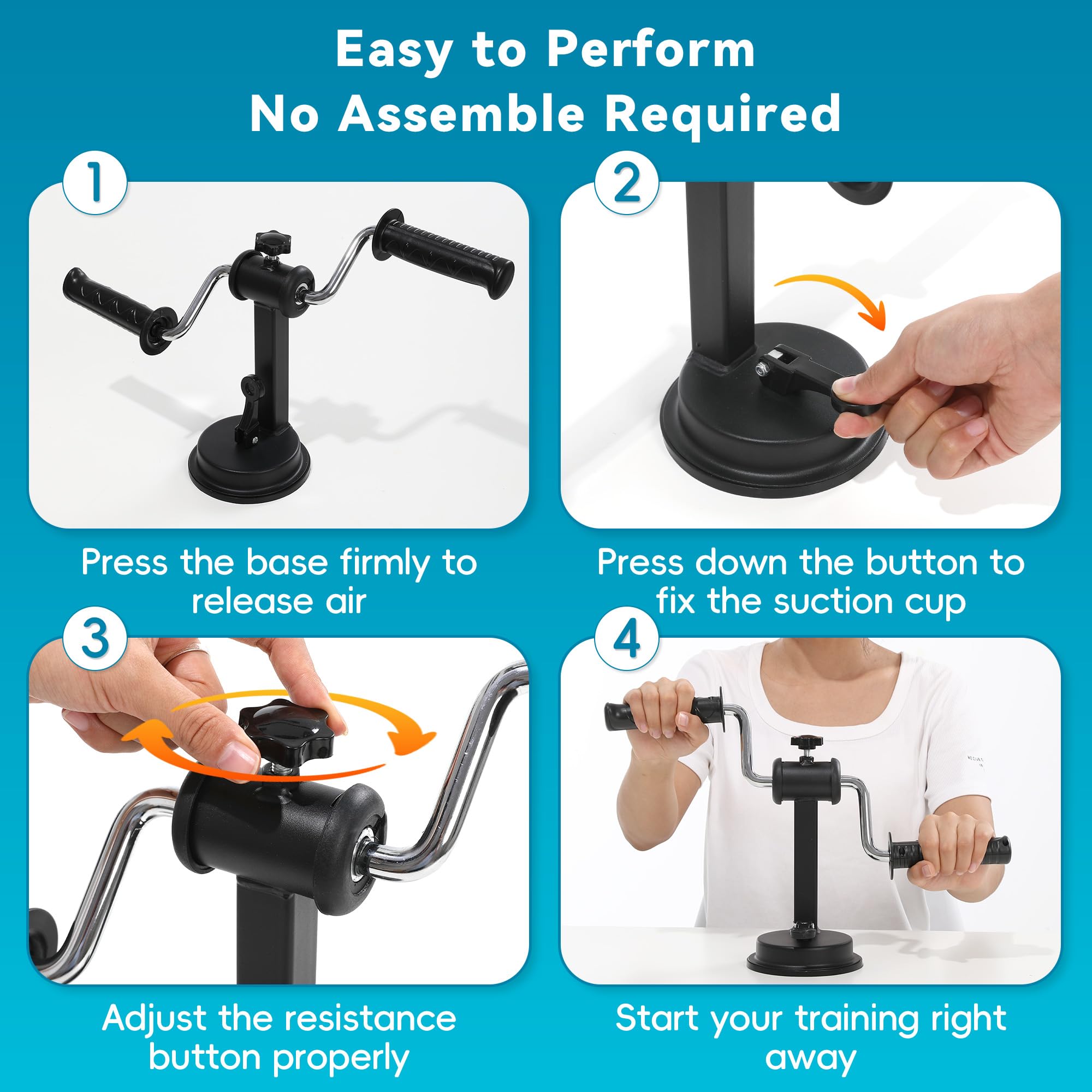 Easy to Perform
No Assemble Required

1

Press the base firmly to release air

2

Press down the button to fix the suction cup

3

Adjust the resistance button properly

4

Start your training right away