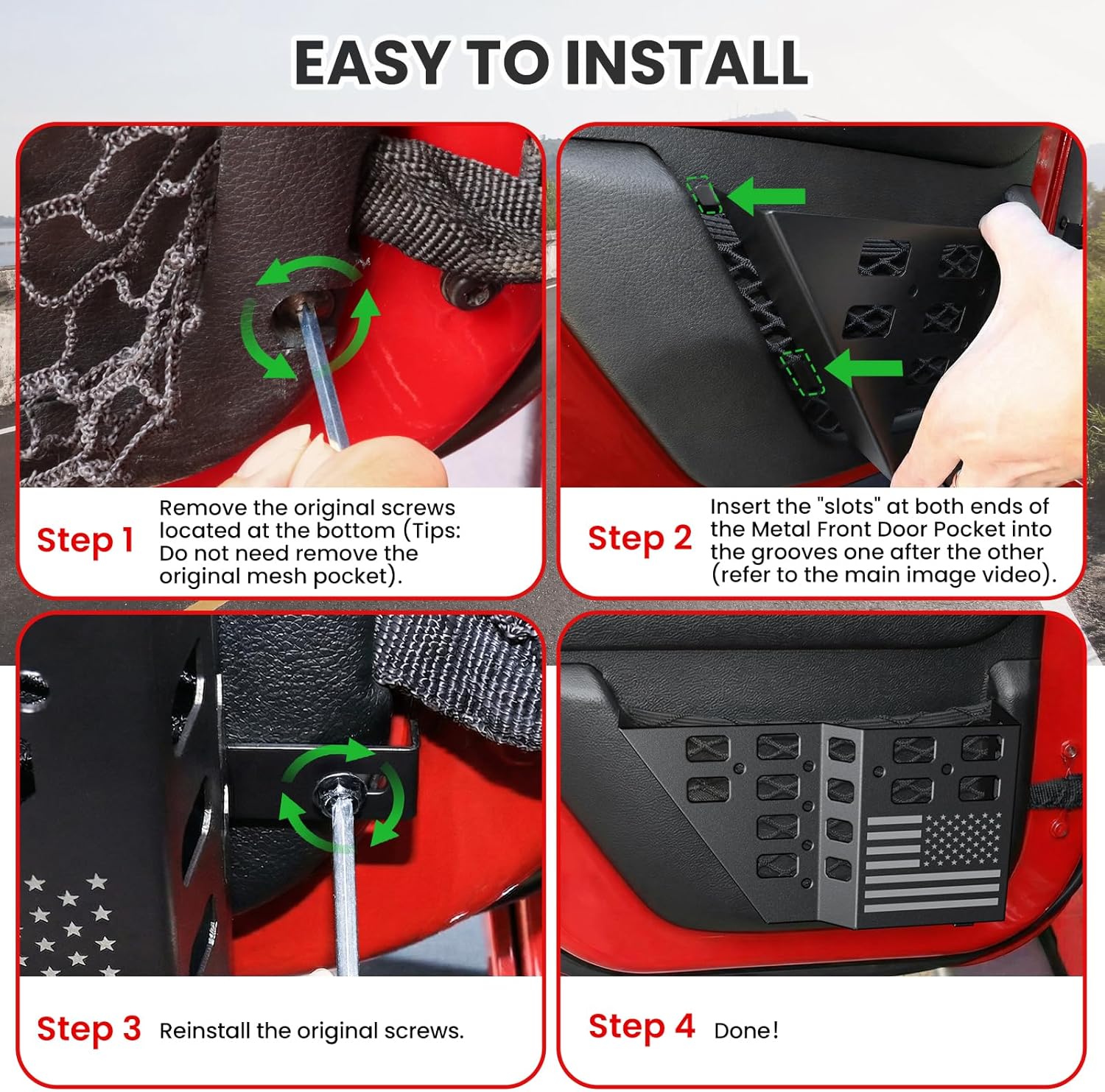 EASY TO INSTALL

Step 1 Remove the original screws located at the bottom (Tips: Do not need remove the original mesh pocket).

Step 2 Insert the "slots" at both ends of the Metal Front Door Pocket into the grooves one after the other (refer to the main image video).

Step 3 Reinstall the original screws.

Step 4 Done!