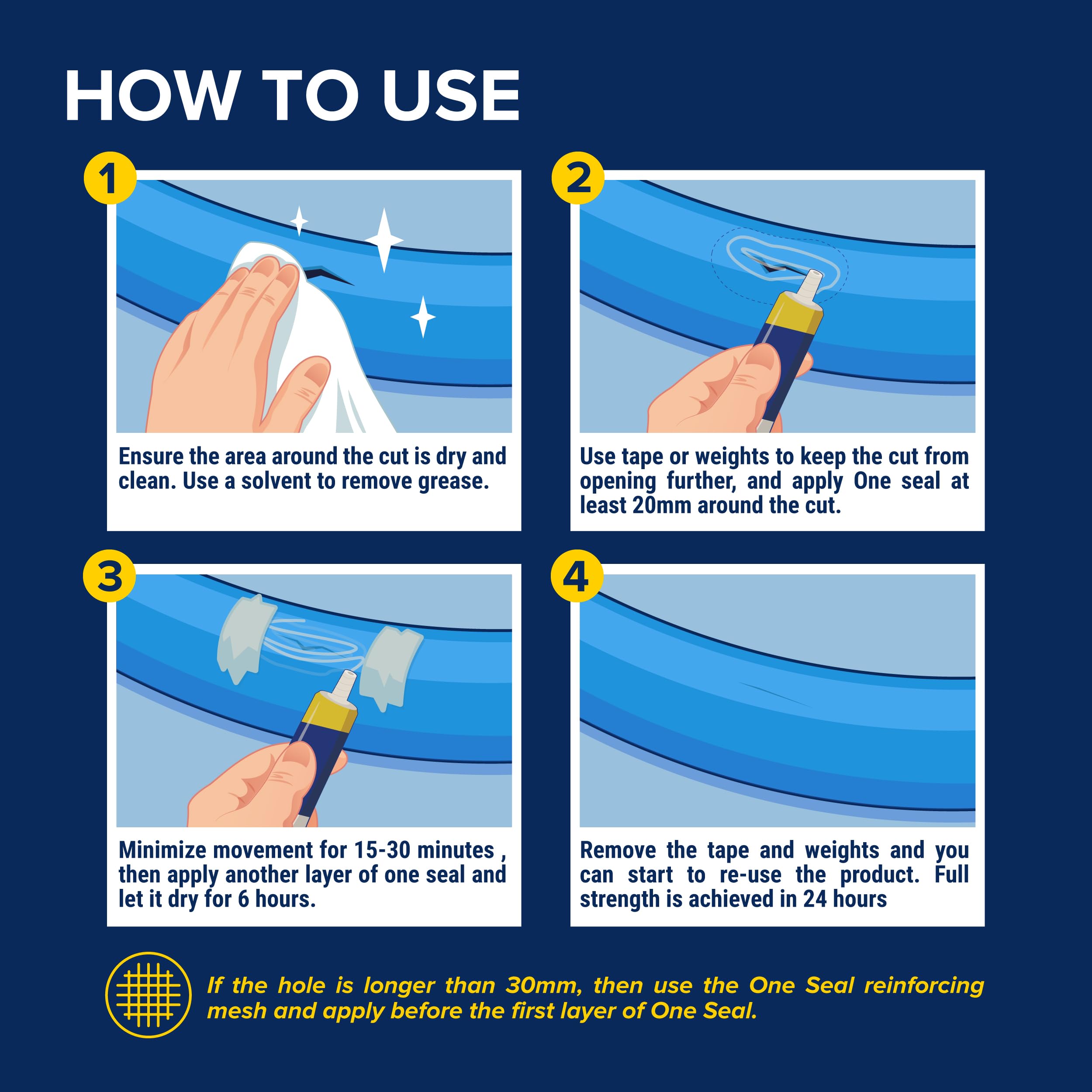 HOW TO USE

1

Ensure the area around the cut is dry and clean. Use a solvent to remove grease.

2

Use tape or weights to keep the cut from opening further, and apply One seal at least 20mm around the cut.

3

Minimize movement for 15-30 minutes , then apply another layer of one seal and let it dry for 6 hours.

4

Remove the tape and weights and you can start to re-use the product. Full strength is achieved in 24 hours

If the hole is longer than 30mm, then use the One Seal reinforcing mesh and apply before the first layer of One Seal.