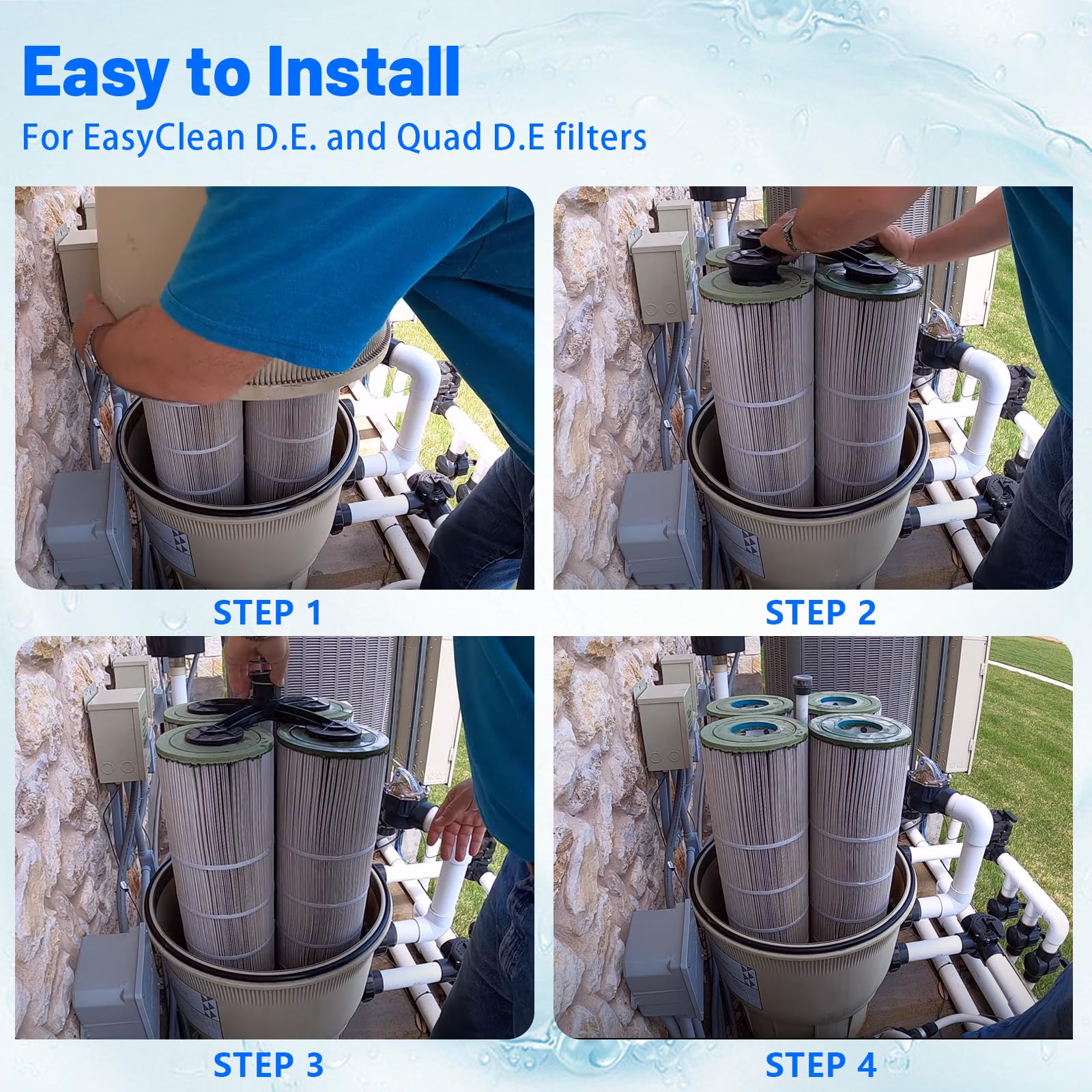 Easy to Install

For EasyClean D.E. and Quad D.E filters

STEP 1

STEP 2

STEP 3

STEP 4