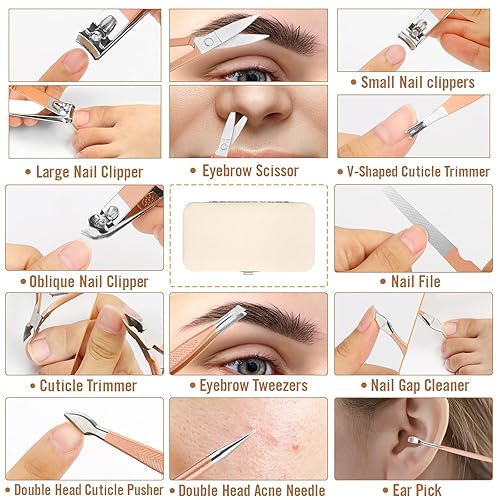 • Small Nail clippers

• Large Nail Clipper

• Eyebrow Scissor

• V-Shaped Cuticle Trimmer

• Oblique Nail Clipper

• Nail File

• Cuticle Trimmer

• Eyebrow Tweezers

• Nail Gap Cleaner

• Double Head Cuticle Pusher

• Double Head Acne Needle

• Ear Pick