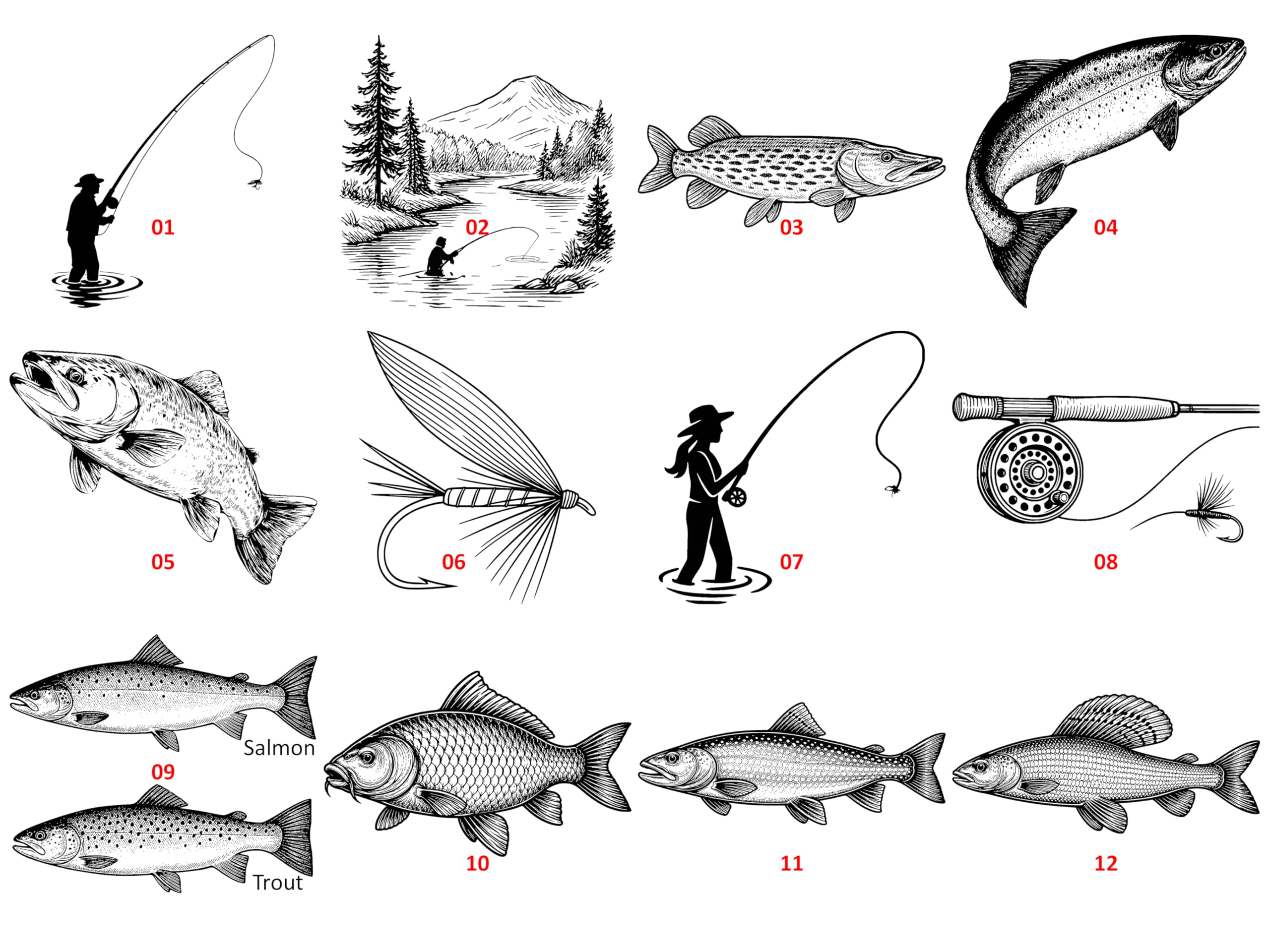 01
02
03
04
05
06
07
08
Salmon
09
Trout
10
11
12